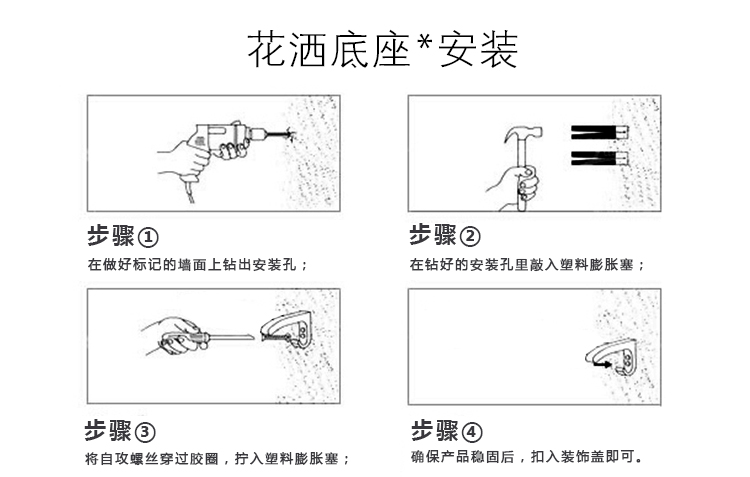 花洒底座*安装

步骤①
在做好标记的墙面上钻出安装孔；

步骤②
在钻好的安装孔里敲入塑料膨胀塞；

步骤③
将自攻螺丝穿过胶圈，拧入塑料膨胀塞；

步骤④
确保产品稳固后，扣入装饰盖即可。