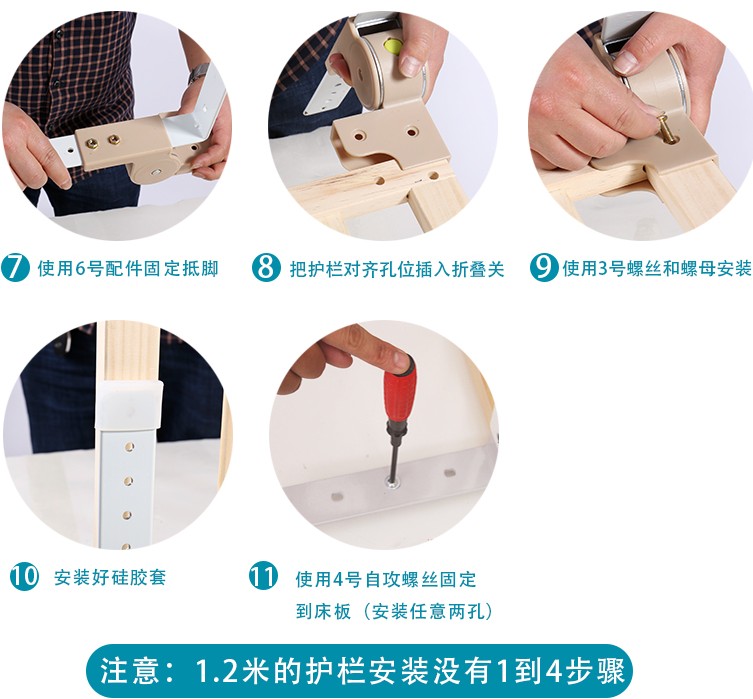 7 使用6号配件固定抵脚

8 把护栏对齐孔位插入折叠关

9 使用3号螺丝和螺母安装

10 安装好硅胶套

11 使用4号自攻螺丝固定到床板（安装任意两孔）

注意：1.2米的护栏安装没有1到4步骤