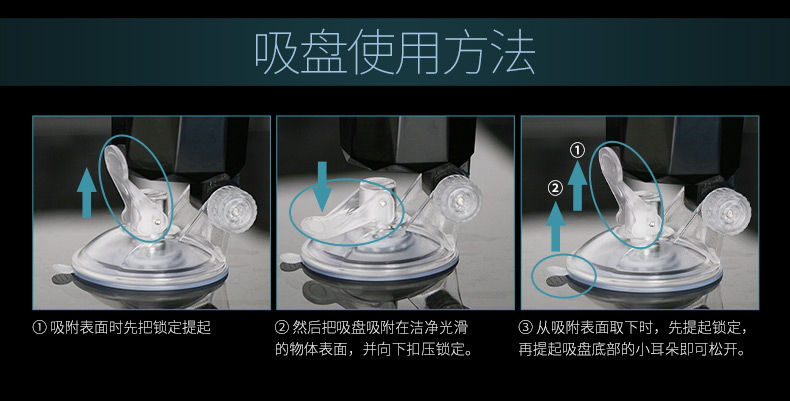 吸盘使用方法

①
②

① 吸附表面时先把锁定提起

② 然后把吸盘吸附在洁净光滑的物体表面，并向下扣压锁定。

③ 从吸附表面取下时，先提起锁定，再提起吸盘底部的小耳朵即可松开。