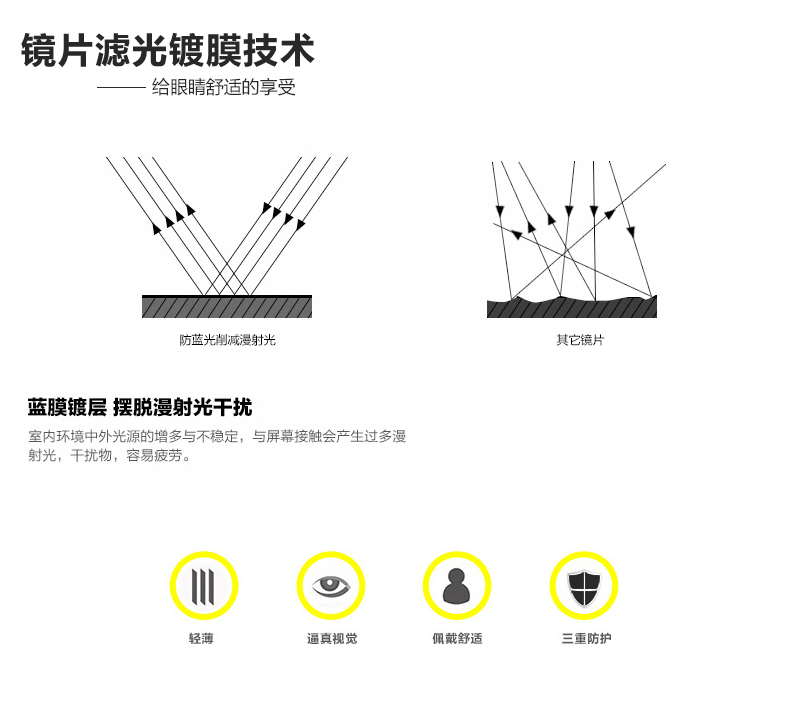 镜片滤光镀膜技术

—— 给眼睛舒适的享受

防蓝光削减漫射光

其它镜片

蓝膜镀层 摆脱漫射光干扰

室内环境中外光源的增多与不稳定，与屏幕接触会产生过多漫射光，干扰物，容易疲劳。

轻薄

逼真视觉

佩戴舒适

三重防护