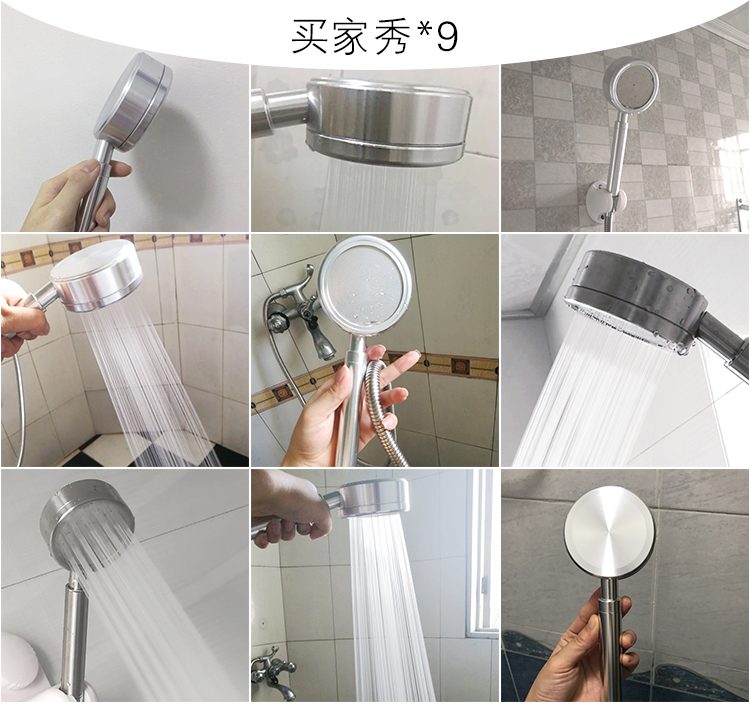 买家秀*9