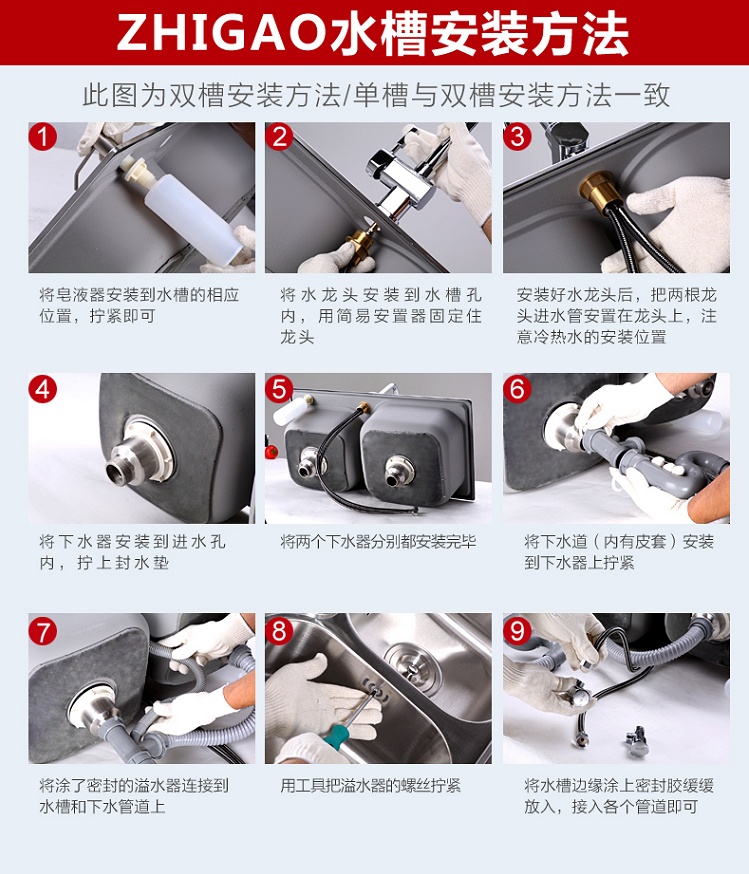 ZHIGAO水槽安装方法

此图为双槽安装方法/单槽与双槽安装方法一致

1

将皂液器安装到水槽的相应位置，拧紧即可

2

将水龙头安装到水槽孔内，用简易安置器固定住龙头

3

安装好水龙头后，把两根龙头进水管安置在龙头上，注意冷热水的安装位置

4

将下水器安装到进水孔内，拧上封水垫

5

将两个下水器分别都安装完毕

6

将下水道（内有皮套）安装到下水器上拧紧

7

将涂了密封的溢水器连接到水槽和下水管道上

8

用工具把溢水器的螺丝拧紧

9

将水槽边缘涂上密封胶缓缓放入，接入各个管道即可