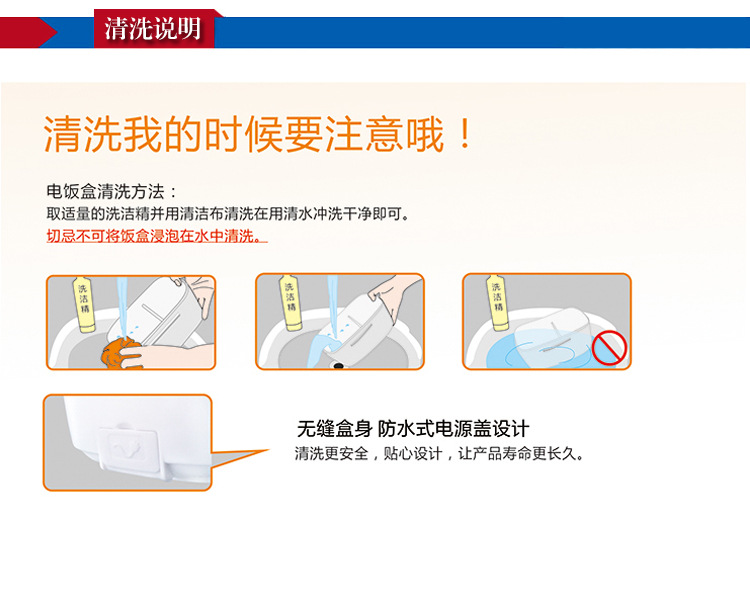 清洗说明

清洗我的时候要注意哦！

电饭盒清洗方法：
取适量的洗洁精并用清洁布清洗在用清水冲洗干净即可。
切忌不可将饭盒浸泡在水中清洗。

洗洁精

洗洁精

洗洁精

无缝盒身 防水式电源盖设计
清洗更安全，贴心设计，让产品寿命更长久。