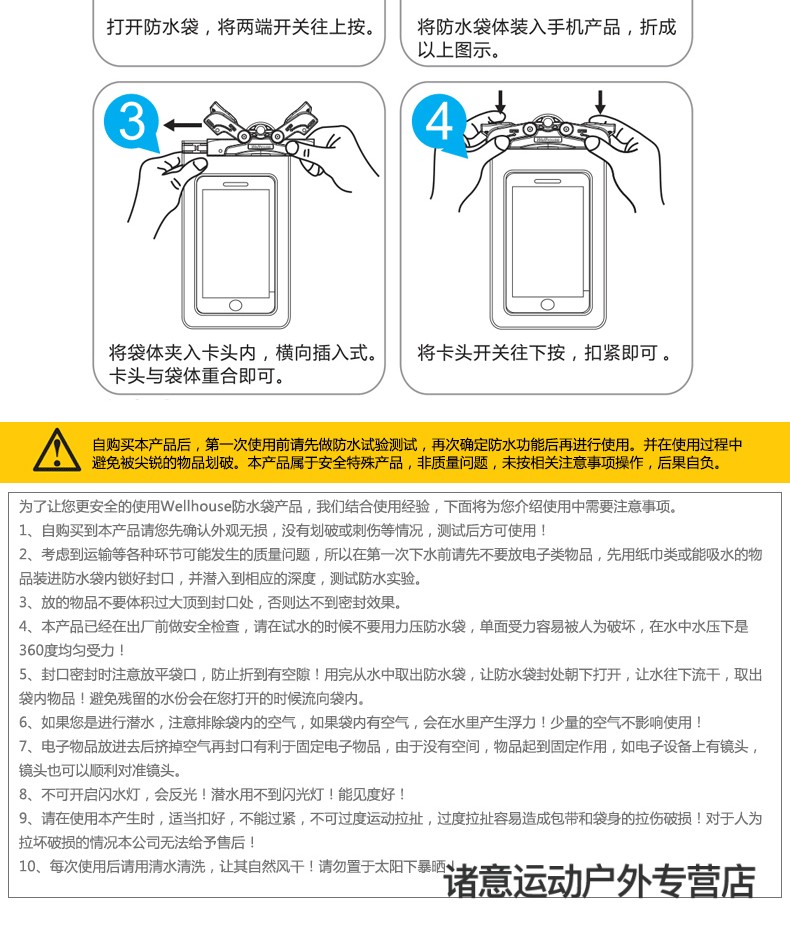 打开防水袋，将两端开关往上按。

将防水袋体装入手机产品，折成以上图示。

3

将袋体夹入卡头内，横向插入式。卡头与袋体重合即可。

4

将卡头开关往下按，扣紧即可。

自购买本产品后，第一次使用前请先做防水试验测试，再次确定防水功能后再进行使用。并在使用过程中避免被尖锐的物品划破。本产品属于安全特殊产品，非质量问题，未按相关注意事项操作，后果自负。

为了让您更安全的使用Wellhouse防水袋产品，我们结合使用经验，下面将为您介绍使用中需要注意事项。
1、自购买到本产品请您先确认外观无损，没有划破或刺伤等情况，测试后方可使用！
2、考虑到运输等各种环节可能发生的质量问题，所以在第一次下水前请先不要放电子类物品，先用纸巾类或能吸水的物品装进防水袋内锁好封口，并潜入到相应的深度，测试防水实验。
3、放的物品不要体积过大顶到封口处，否则达不到密封效果。
4、本产品已经在出厂前做安全检查，请在试水的时候不要用力压防水袋，单面受力容易被人为破坏，在水中水压下是360度均匀受力！
5、封口密封时注意放平袋口，防止折到有空隙！用完从水中取出防水袋，让防水袋封处朝下打开，让水往下流干，取出袋内物品！避免残留的水份会在您打开的时候流向袋内。
6、如果您是进行潜水，注意排除袋内的空气，如果袋内有空气，会在水里产生浮力！少量的空气不影响使用！
7、电子物品放进去后挤掉空气再封口有利于固定电子物品，由于没有空间，物品起到固定作用，如电子设备上有镜头，镜头也可以顺利对准镜头。
8、不可开启闪水灯，会反光！潜水用不到闪光灯！能见度好！
9、请在使用本产生时，适当扣好，不能过紧，不可过度运动拉扯，过度拉扯容易造成包带和袋身的拉伤破损！对于人为拉坏破损的情况本公司无法给予售后！
10、每次使用后请用清水清洗，让其自然风干！请勿置于太阳下暴晒！

诸意运动户外专营店