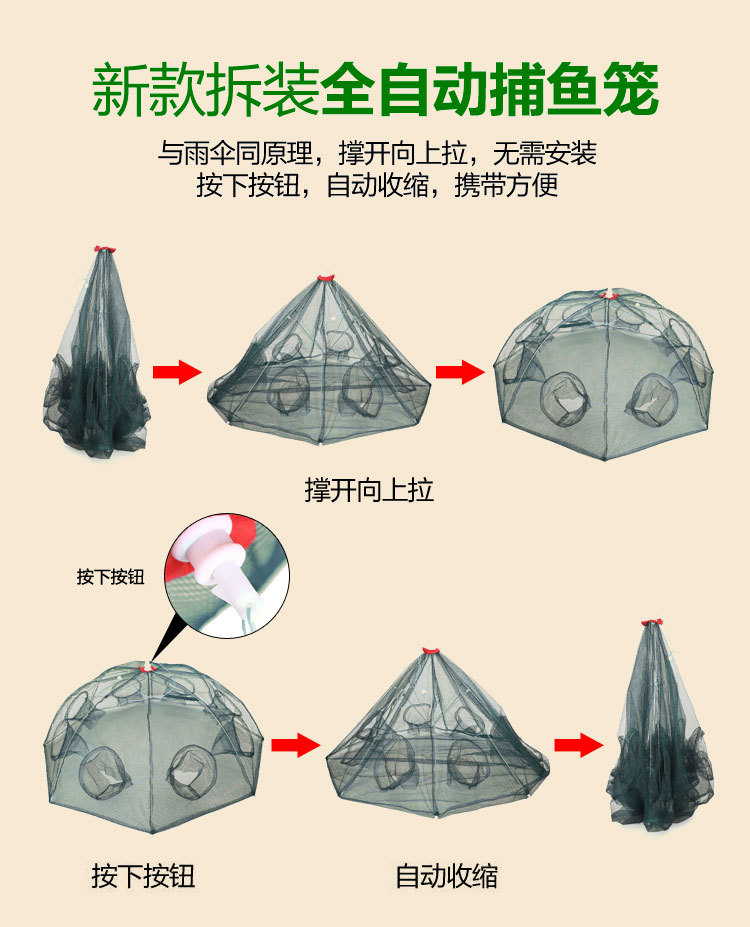 新款拆装全自动捕鱼笼

与雨伞同原理，撑开向上拉，无需安装
按下按钮，自动收缩，携带方便

撑开向上拉

按下按钮

按下按钮

自动收缩