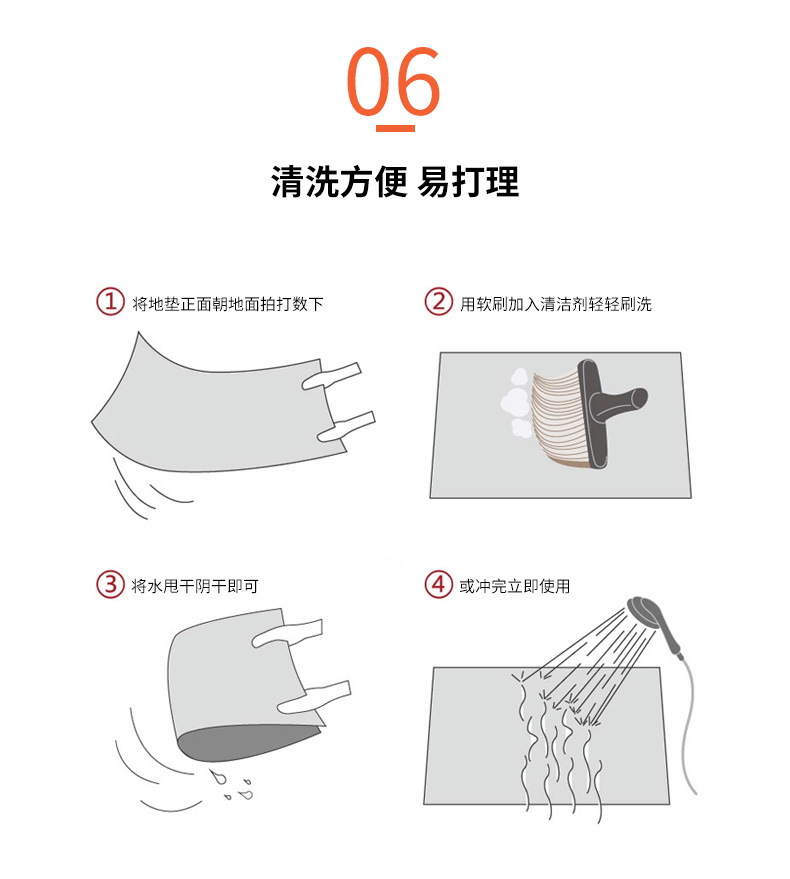 06

清洗方便 易打理

① 将地垫正面朝地面拍打数下

② 用软刷加入清洁剂轻轻刷洗

③ 将水甩干阴干即可

④ 或冲完立即使用