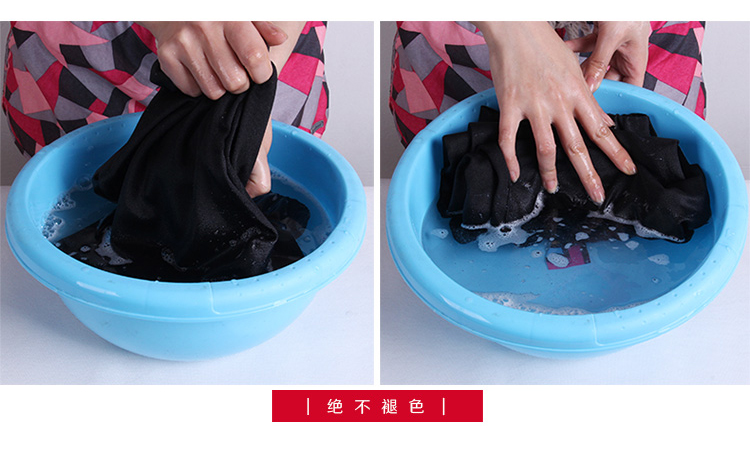 | 绝不褪色 |