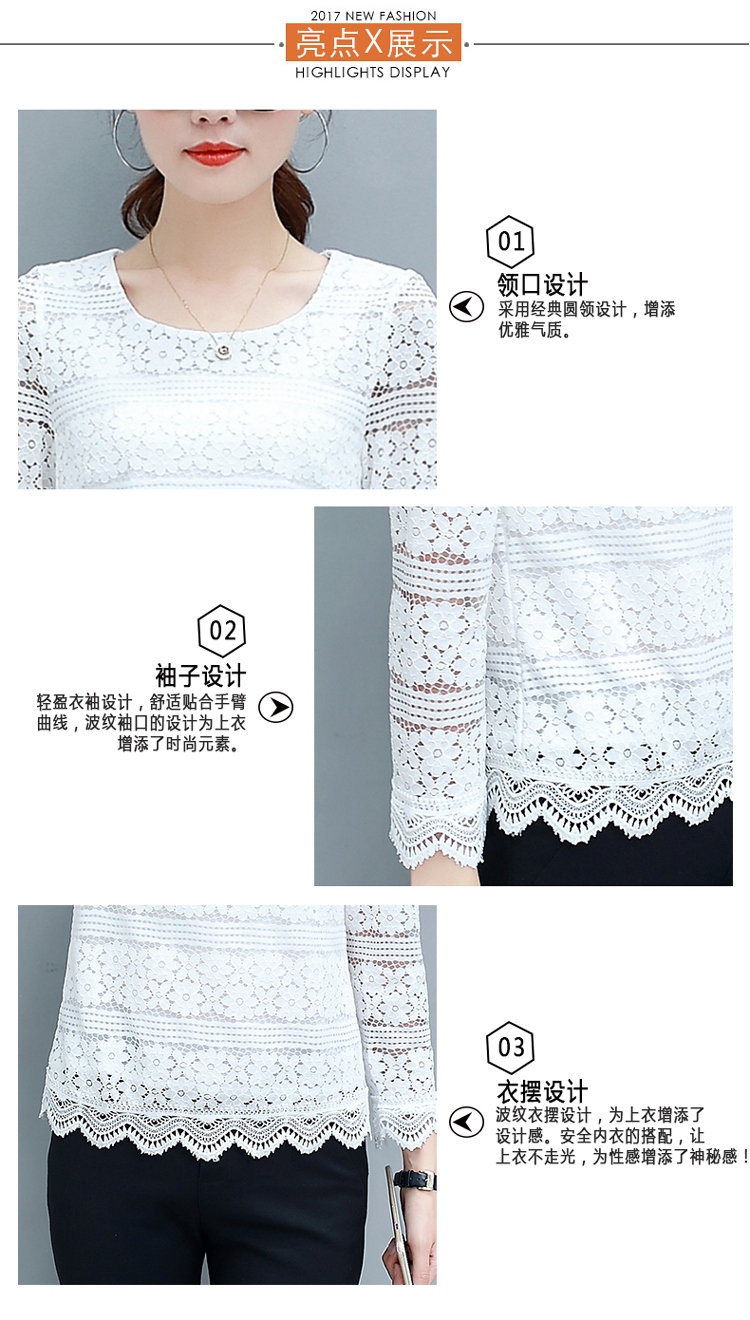 2017 NEW FASHION
亮点X展示
HIGHLIGHTS DISPLAY

01
领口设计
采用经典圆领设计，增添优雅气质。

02
袖子设计
轻盈衣袖设计，舒适贴合手臂曲线，波纹袖口的设计为上衣增添了时尚元素。

03
衣摆设计
波纹衣摆设计，为上衣增添了设计感。安全内衣的搭配，让上衣不走光，为性感增添了神秘感！