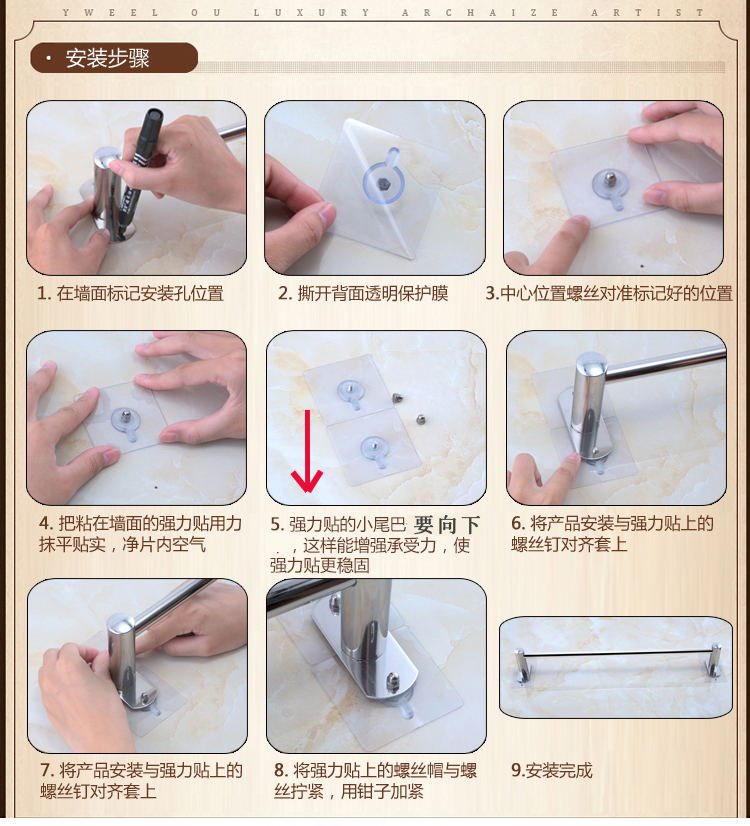 YWEEL OU LUXURY ARCHAIZE ARTIST

· 安装步骤

1. 在墙面标记安装孔位置

2. 撕开背面透明保护膜

3.中心位置螺丝对准标记好的位置

4. 把粘在墙面的强力贴用力抹平贴实，净片内空气

5. 强力贴的小尾巴 要向下 ，这样能增强承受力，使强力贴更稳固

6. 将产品安装与强力贴上的螺丝钉对齐套上

7. 将产品安装与强力贴上的螺丝钉对齐套上

8. 将强力贴上的螺丝帽与螺丝拧紧，用钳子加紧

9.安装完成