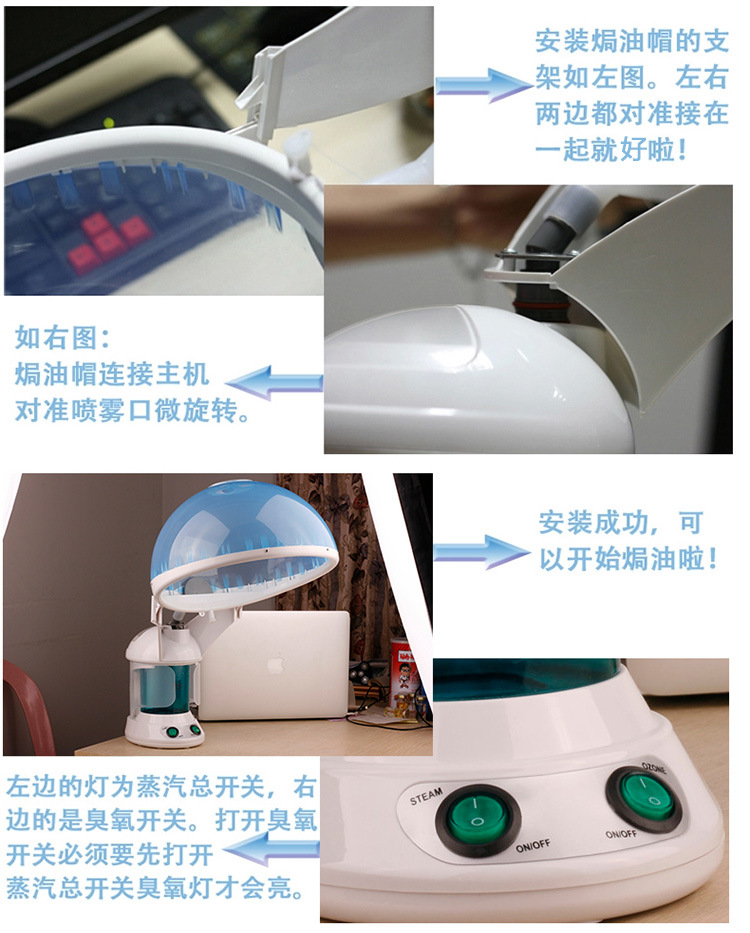 安装焗油帽的支架如左图。左右两边都对准接在一起就好啦！

如右图：
焗油帽连接主机
对准喷雾口微旋转。

安装成功，可以开始焗油啦！

左边的灯为蒸汽总开关，右边的是臭氧开关。打开臭氧开关必须要先打开蒸汽总开关臭氧灯才会亮。

STEAM
ON/OFF
OZONE
ON/OFF