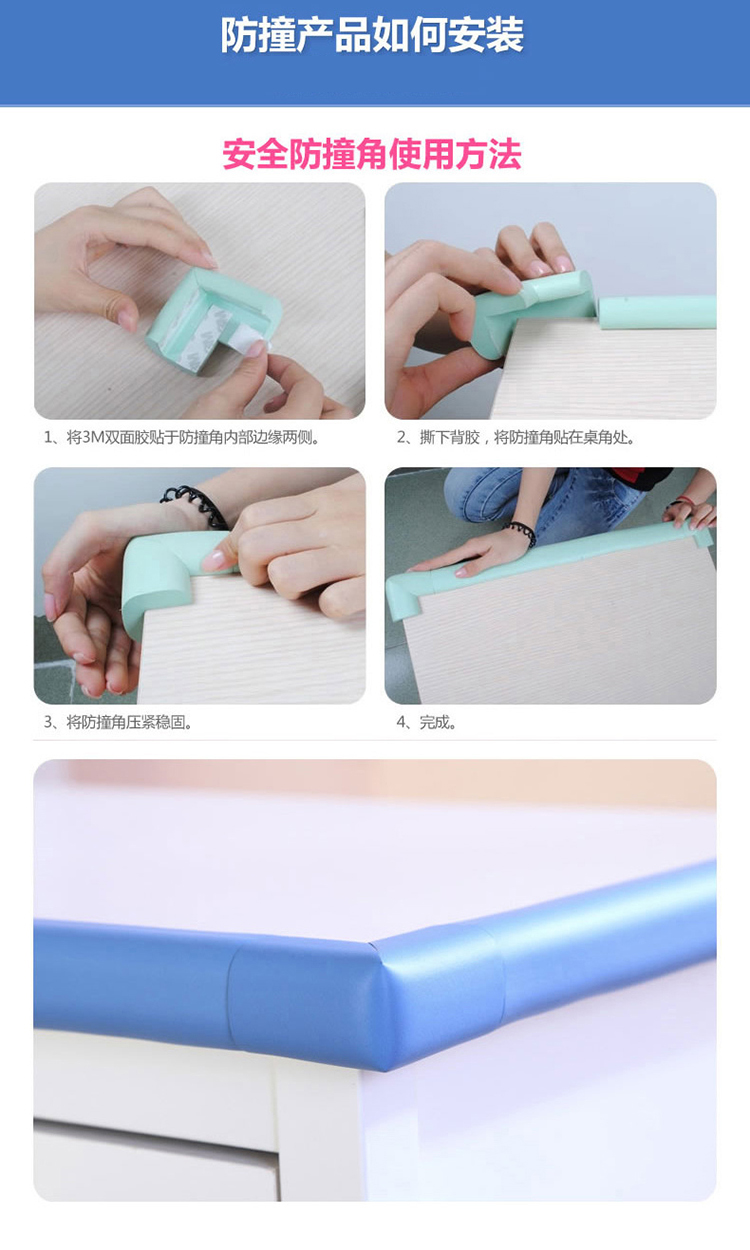 防撞产品如何安装

安全防撞角使用方法

1、将3M双面胶贴于防撞角内部边缘两侧。

2、撕下背胶，将防撞角贴在桌角处。

3、将防撞角压紧稳固。

4、完成。