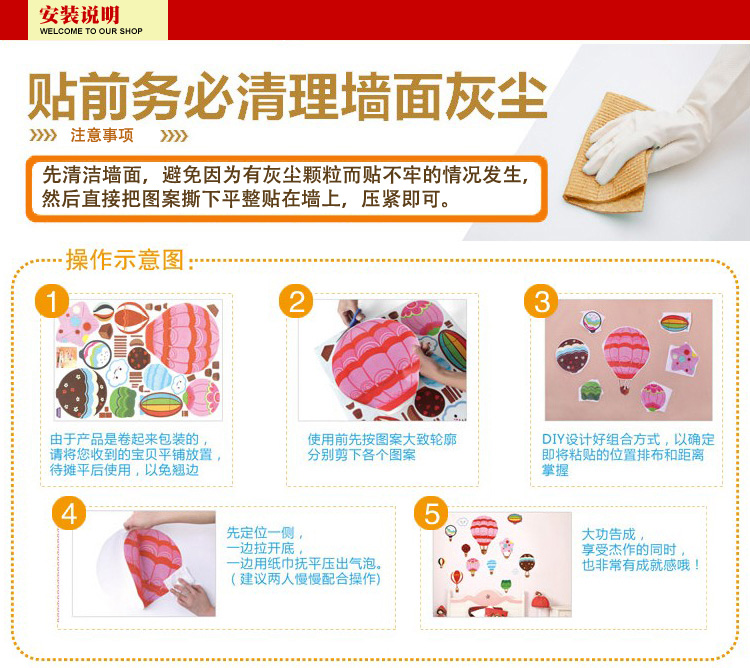 安装说明
WELCOME TO OUR SHOP

贴前务必清理墙面灰尘

注意事项

先清洁墙面，避免因为有灰尘颗粒而贴不牢的情况发生，然后直接把图案撕下平整贴在墙上，压紧即可。

操作示意图：

1
由于产品是卷起来包装的，请将您收到的宝贝平铺放置，待摊平后使用，以免翘边

2
使用前先按图案大致轮廓分别剪下各个图案

3
DIY设计好组合方式，以确定即将粘贴的位置排布和距离掌握

4
先定位一侧，一边拉开底，一边用纸巾抚平压出气泡。（建议两人慢慢配合操作）

5
大功告成，享受杰作的同时，也非常有成就感哦！