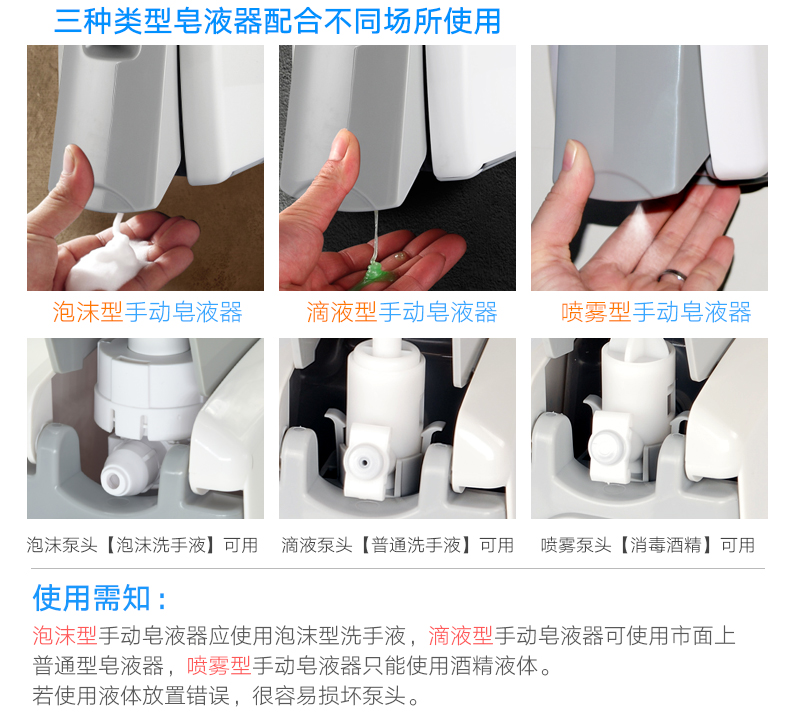 三种类型皂液器配合不同场所使用

泡沫型手动皂液器

滴液型手动皂液器

喷雾型手动皂液器

泡沫泵头【泡沫洗手液】可用

滴液泵头【普通洗手液】可用

喷雾泵头【消毒酒精】可用

使用需知：

泡沫型手动皂液器应使用泡沫型洗手液，滴液型手动皂液器可使用市面上普通型皂液器，喷雾型手动皂液器只能使用酒精液体。

若使用液体放置错误，很容易损坏泵头。