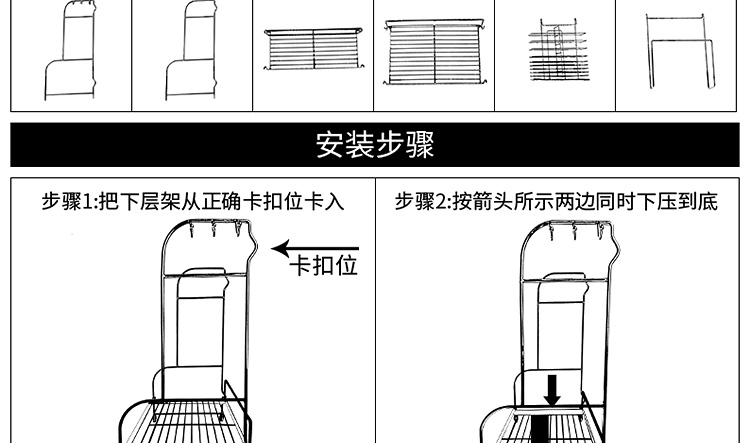 安装步骤

步骤1:把下层架从正确卡扣位卡入

卡扣位

步骤2:按箭头所示两边同时下压到底