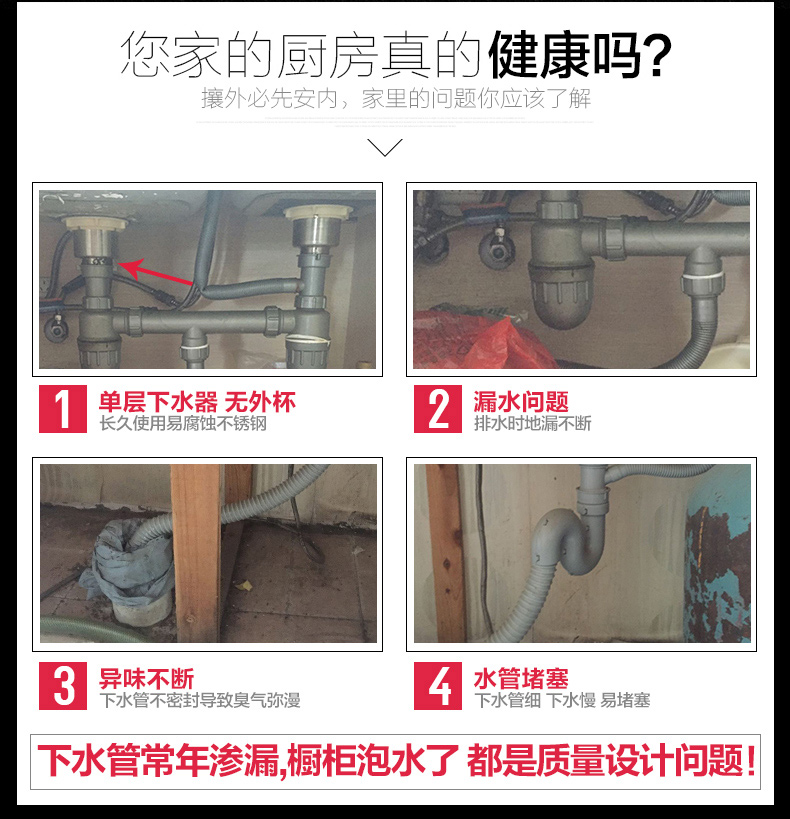 您家的厨房真的健康吗?
攘外必先安内，家里的问题你应该了解

1
单层下水器 无外杯
长久使用易腐蚀不锈钢

2
漏水问题
排水时地漏不断

3
异味不断
下水管不密封导致臭气弥漫

4
水管堵塞
下水管细 下水慢 易堵塞

下水管常年渗漏,橱柜泡水了 都是质量设计问题!