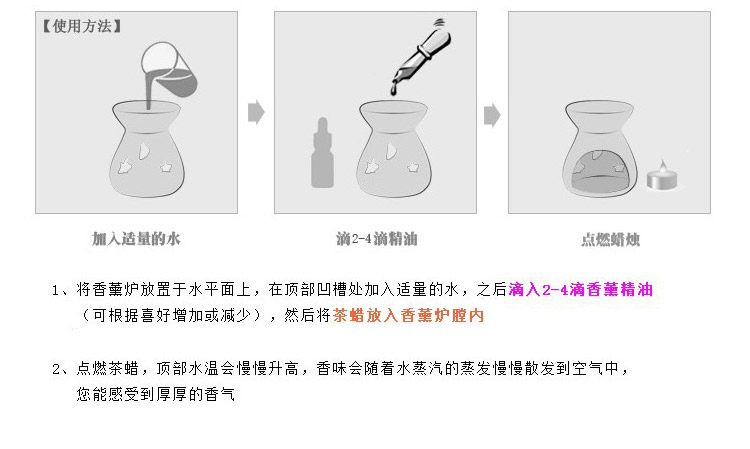 【使用方法】

加入适量的水

滴2-4滴精油

点燃蜡烛

1、将香薰炉放置于水平面上，在顶部凹槽处加入适量的水，之后滴入2-4滴香薰精油（可根据喜好增加或减少），然后将茶蜡放入香薰炉膛内

2、点燃茶蜡，顶部水温会慢慢升高，香味会随着水蒸汽的蒸发慢慢散发到空气中，您能感受到厚厚的香气