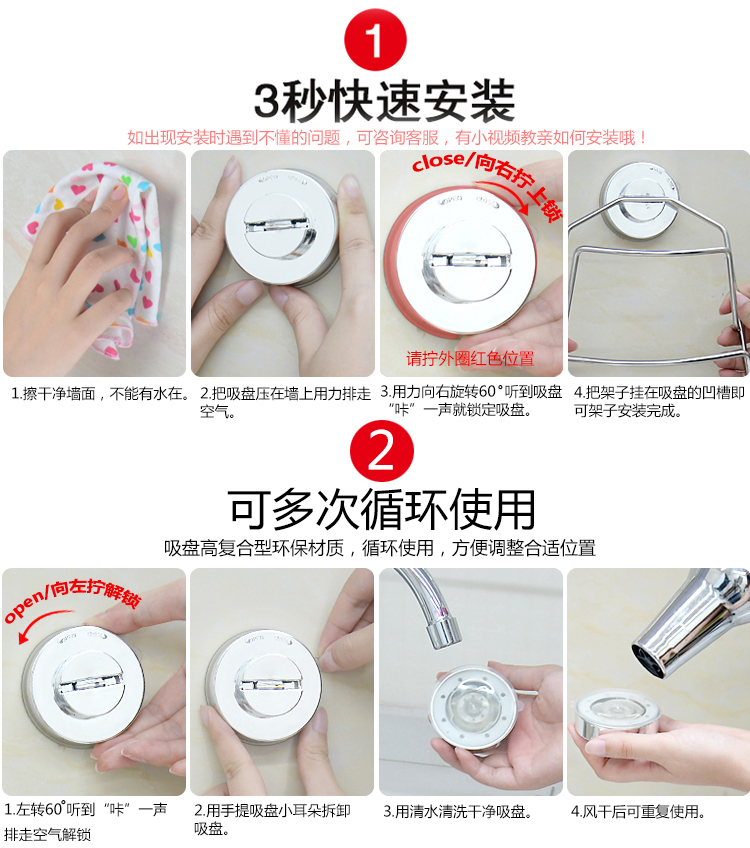 1

3秒快速安装

如出现安装时遇到不懂的问题，可咨询客服，有小视频教亲如何安装哦！

close/向右拧上锁

请拧外圈红色位置

1.擦干净墙面，不能有水在。

2.把吸盘压在墙上用力排走空气。

3.用力向右旋转60°听到吸盘“咔”一声就锁定吸盘。

4.把架子挂在吸盘的凹槽即可架子安装完成。

2

可多次循环使用

吸盘高复合型环保材质，循环使用，方便调整合适位置

open/向左拧解锁

1.左转60°听到“咔”一声排走空气解锁

2.用手提吸盘小耳朵拆卸吸盘。

3.用清水清洗干净吸盘。

4.风干后可重复使用。