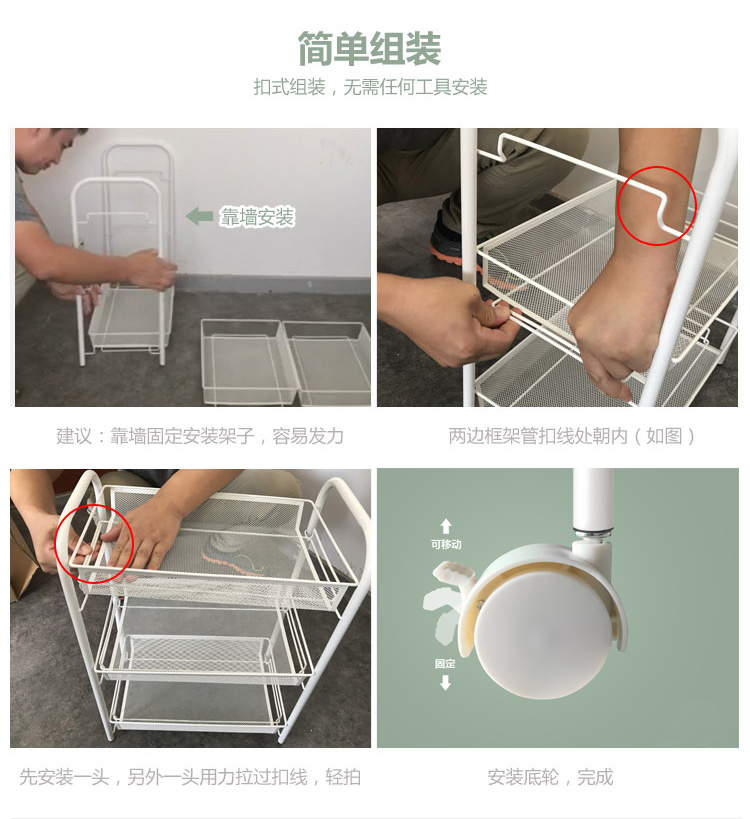 简单组装

扣式组装，无需任何工具安装

靠墙安装

建议：靠墙固定安装架子，容易发力

两边框架管扣线处朝内（如图）

可移动

固定

先安装一头，另外一头用力拉过扣线，轻拍

安装底轮，完成