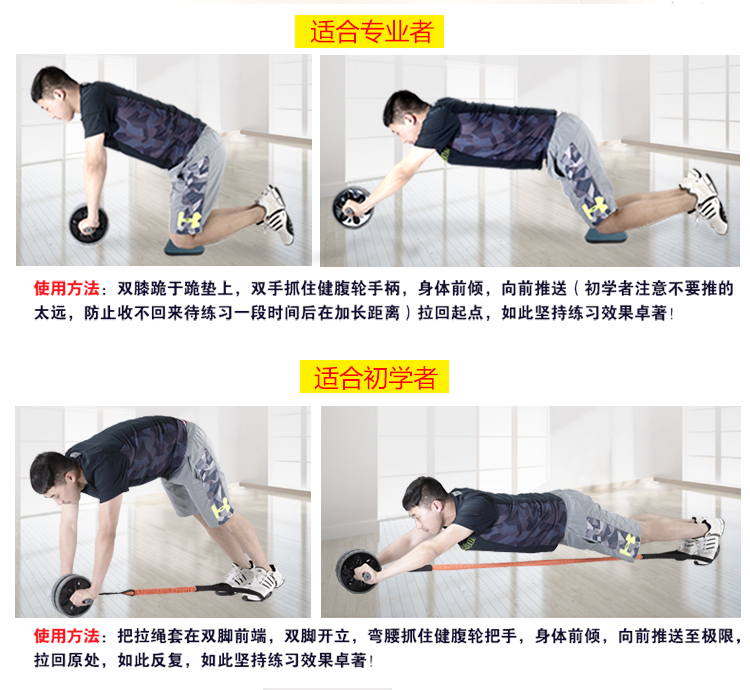 适合专业者

使用方法：双膝跪于跪垫上，双手抓住健腹轮手柄，身体前倾，向前推送（初学者注意不要推的太远，防止收不回来待练习一段时间后在加长距离）拉回起点，如此坚持练习效果卓著！

适合初学者

使用方法：把拉绳套在双脚前端，双脚开立，弯腰抓住健腹轮把手，身体前倾，向前推送至极限，拉回原处，如此反复，如此坚持练习效果卓著！