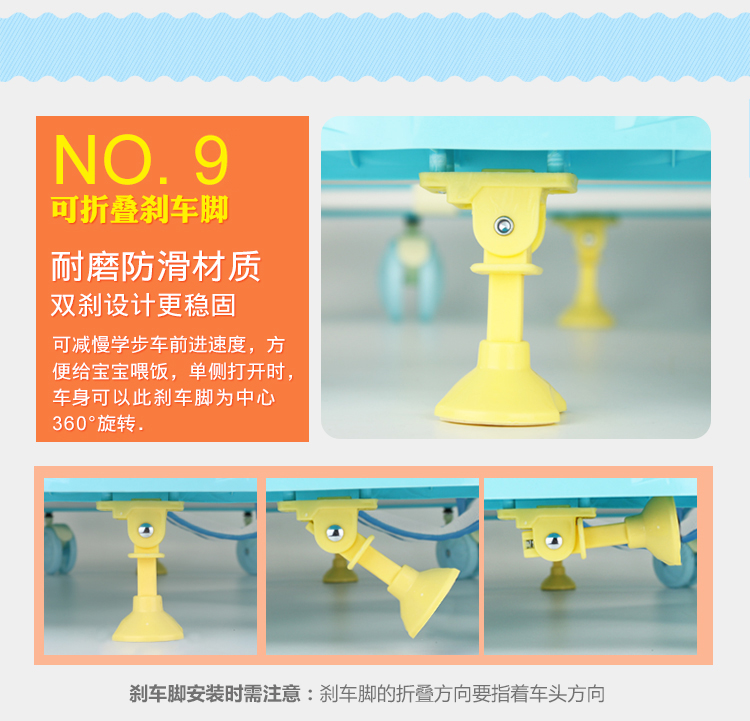 NO. 9
可折叠刹车脚

耐磨防滑材质
双刹设计更稳固

可减慢学步车前进速度，方便给宝宝喂饭，单侧打开时，车身可以此刹车脚为中心360°旋转.

刹车脚安装时需注意：刹车脚的折叠方向要指着车头方向