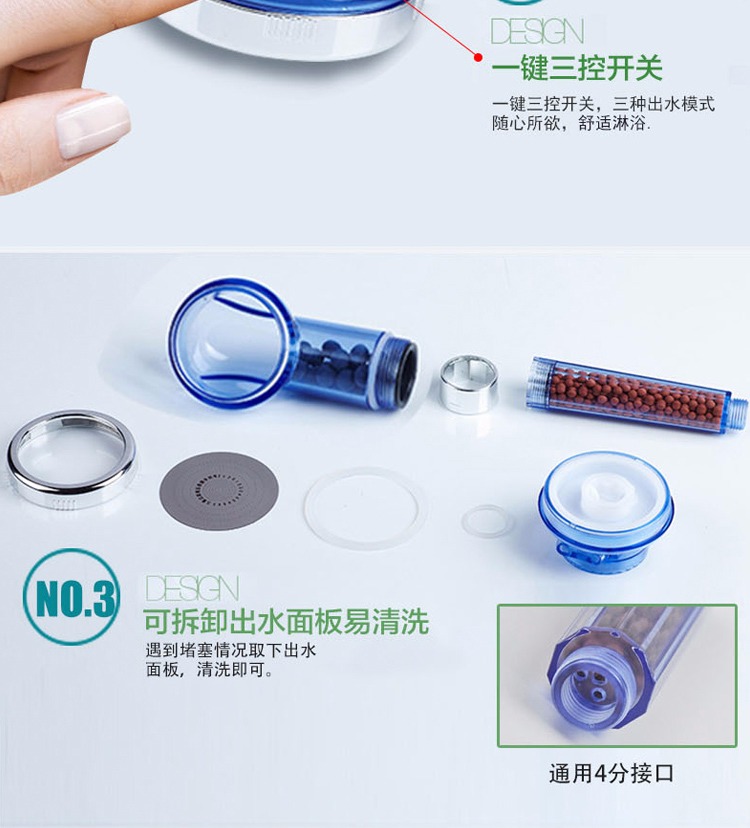 DESIGN
一键三控开关
一键三控开关，三种出水模式随心所欲，舒适淋浴.

NO.3
DESIGN
可拆卸出水面板易清洗
遇到堵塞情况取下出水面板，清洗即可。

通用4分接口