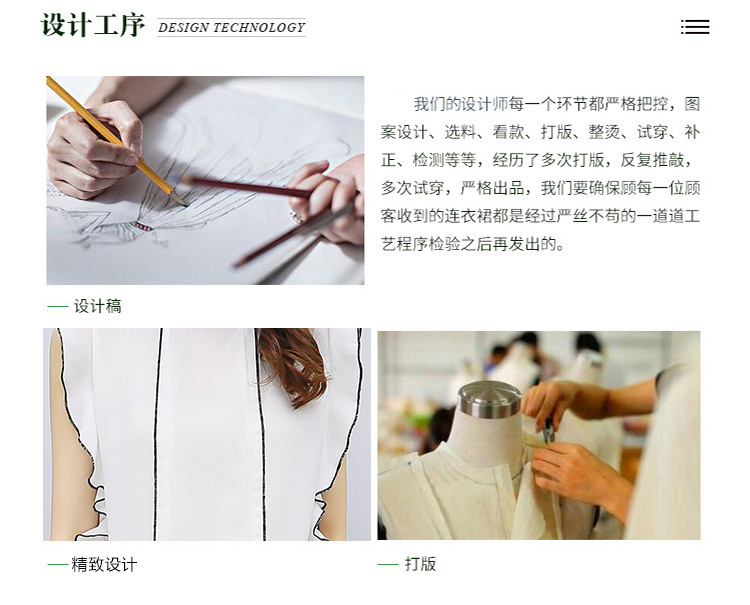 设计工序 DESIGN TECHNOLOGY

我们的设计师每一个环节都严格把控，图案设计、选料、看款、打版、整烫、试穿、补正、检测等等，经历了多次打版，反复推敲，多次试穿，严格出品，我们要确保顾每一位顾客收到的连衣裙都是经过严丝不苟的一道道工艺程序检验之后再发出的。

— 设计稿

— 精致设计

— 打版