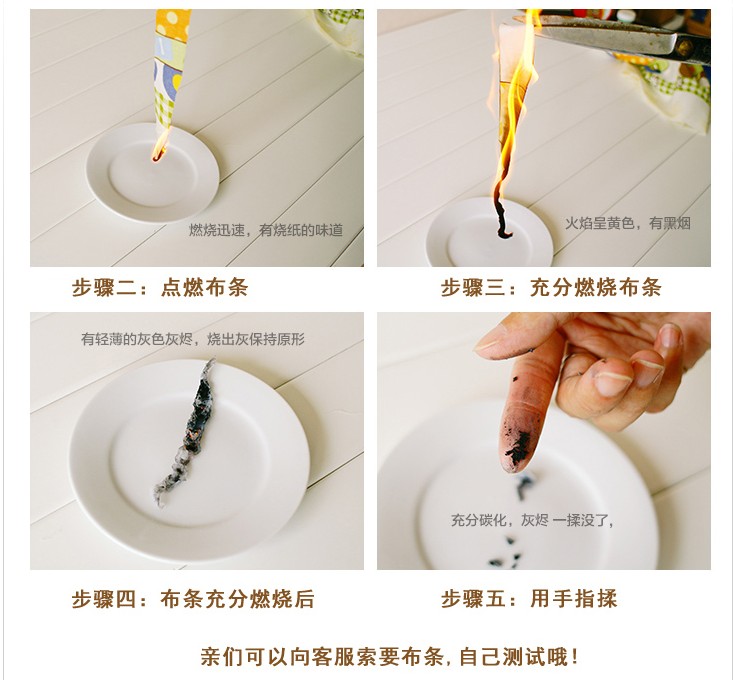 燃烧迅速，有烧纸的味道

步骤二：点燃布条

火焰呈黄色，有黑烟

步骤三：充分燃烧布条

有轻薄的灰色灰烬，烧出灰保持原形

步骤四：布条充分燃烧后

充分碳化，灰烬 一揉没了，

步骤五：用手指揉

亲们可以向客服索要布条，自己测试哦！