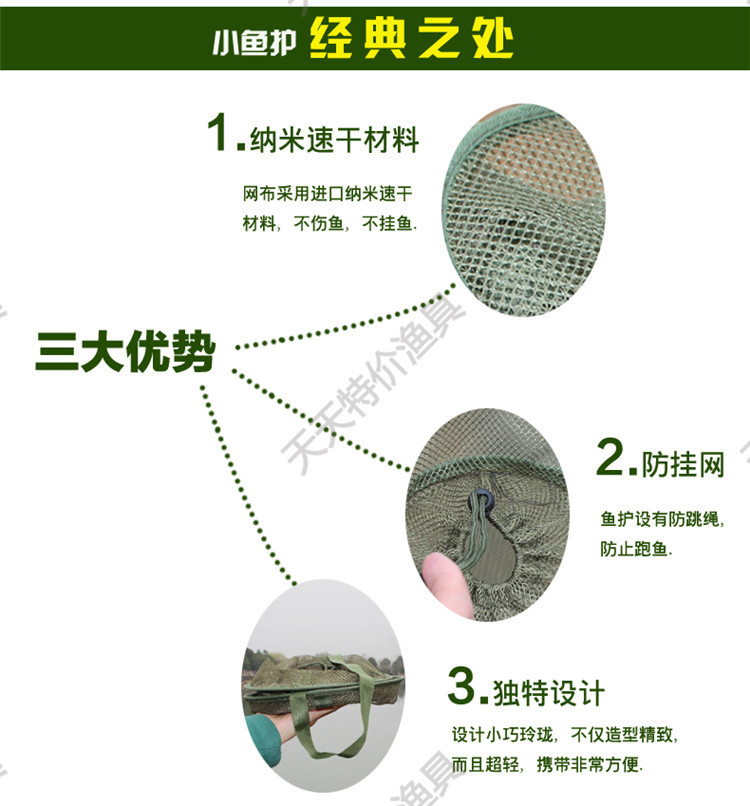 小鱼护 经典之处

1.纳米速干材料

网布采用进口纳米速干材料，不伤鱼，不挂鱼.

三大优势

天天特价渔具

2.防挂网

鱼护设有防跳绳，防止跑鱼.

3.独特设计

设计小巧玲珑，不仅造型精致，而且超轻，携带非常方便.

渔具