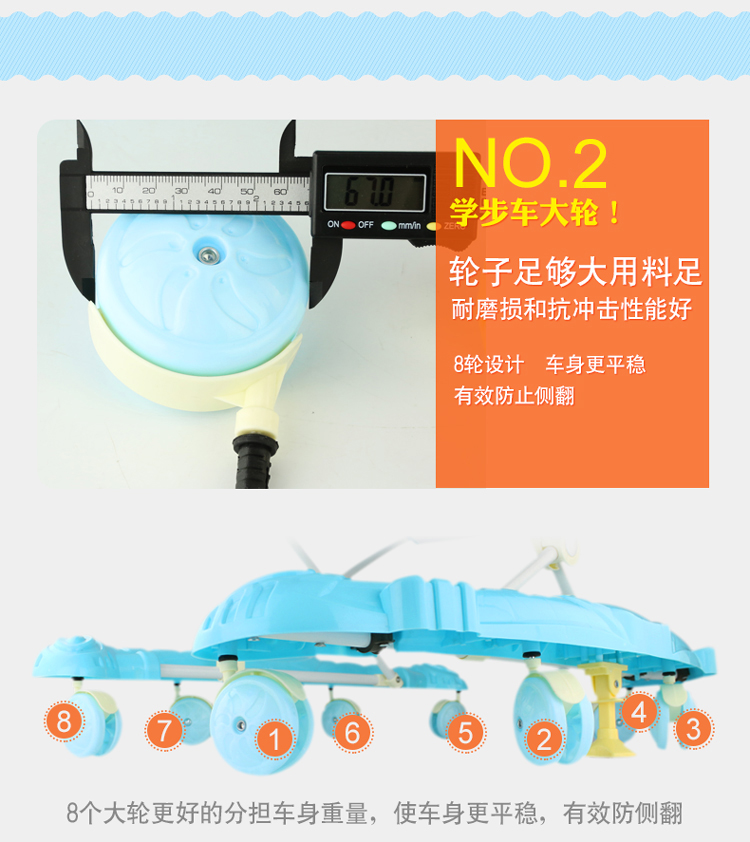 0 10 20 30 40 50 60

67.0

ON OFF mm/in ZERO

NO.2
学步车大轮！

轮子足够大用料足
耐磨损和抗冲击性能好

8轮设计　车身更平稳
有效防止侧翻

8 7 1 6 5 2 4 3

8个大轮更好的分担车身重量，使车身更平稳，有效防侧翻