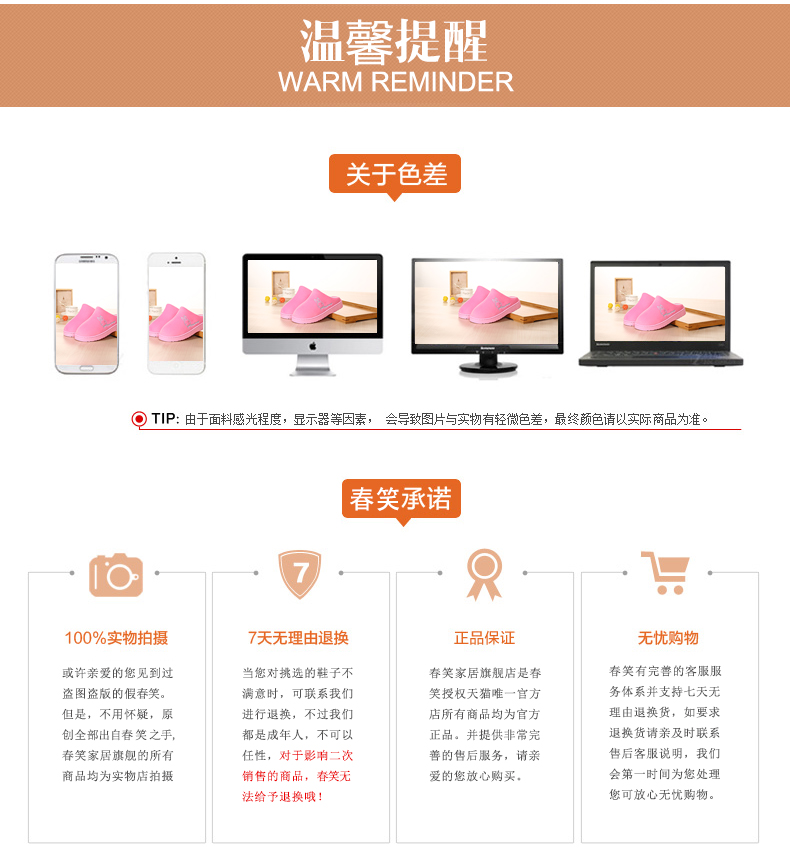 温馨提醒
WARM REMINDER

关于色差

SAMSUNG

lenovo

TIP: 由于面料感光程度，显示器等因素， 会导致图片与实物有轻微色差，最终颜色请以实际商品为准。

春笑承诺

7

100%实物拍摄

或许亲爱的您见到过盗图盗版的假春笑。但是，不用怀疑，原创全部出自春笑之手，春笑家居旗舰的所有商品均为实物店拍摄

7天无理由退换

当您对挑选的鞋子不满意时，可联系我们进行退换，不过我们都是成年人，不可以任性，对于影响二次销售的商品，春笑无法给予退换哦！

正品保证

春笑家居旗舰店是春笑授权天猫唯一官方店所有商品均为官方正品。并提供非常完善的售后服务，请亲爱的您放心购买。

无忧购物

春笑有完善的客服服务体系并支持七天无理由退换货，如要求退换货请亲及时联系售后客服说明，我们会第一时间为您处理您可放心无忧购物。