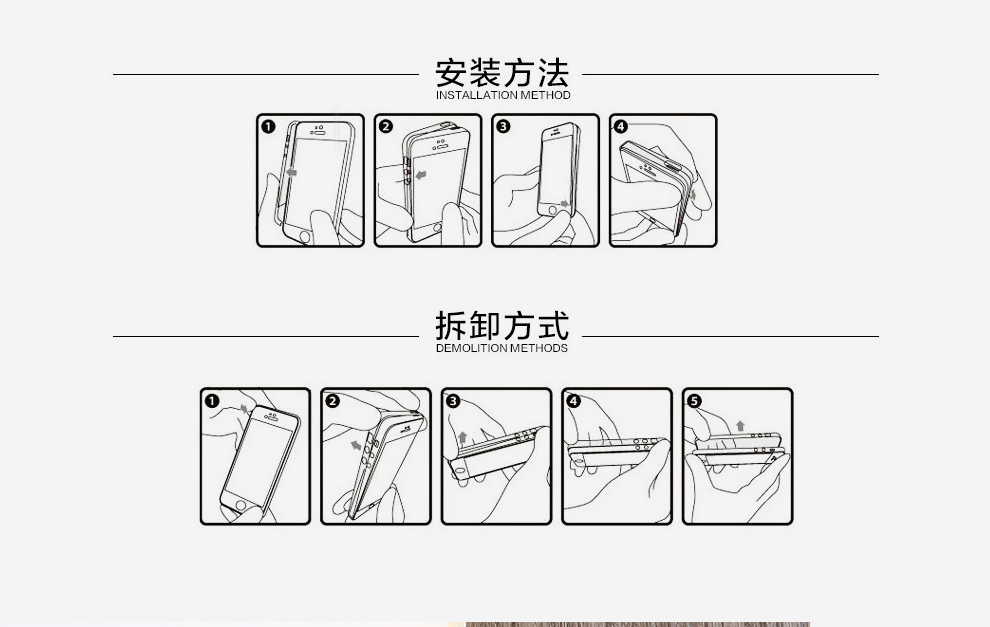 安装方法
INSTALLATION METHOD

1
2
3
4

拆卸方式
DEMOLITION METHODS

1
2
3
4
5