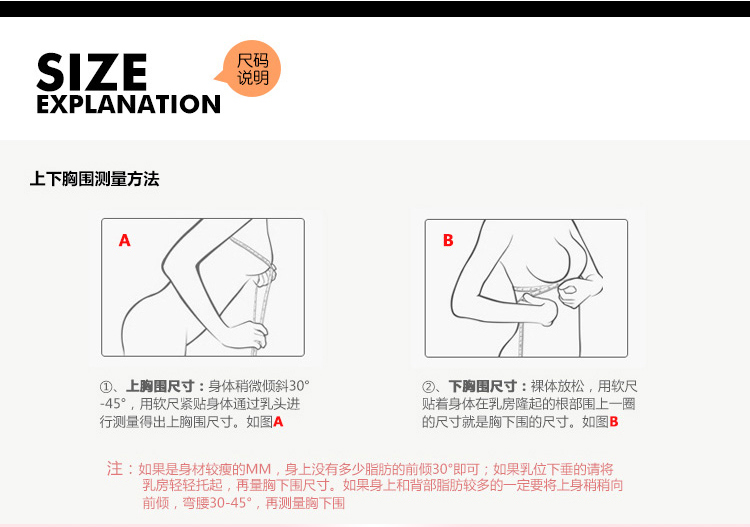 SIZE EXPLANATION

尺码说明

上下胸围测量方法

A

B

①、上胸围尺寸：身体稍微倾斜30°-45°，用软尺紧贴身体通过乳头进行测量得出上胸围尺寸。如图A

②、下胸围尺寸：裸体放松，用软尺贴着身体在乳房隆起的根部围上一圈的尺寸就是胸下围的尺寸。如图B

注：如果是身材较瘦的MM，身上没有多少脂肪的前倾30°即可；如果乳位下垂的请将乳房轻轻托起，再量胸下围尺寸。如果身上和背部脂肪较多的一定要将上身稍稍向前倾，弯腰30-45°，再测量胸下围