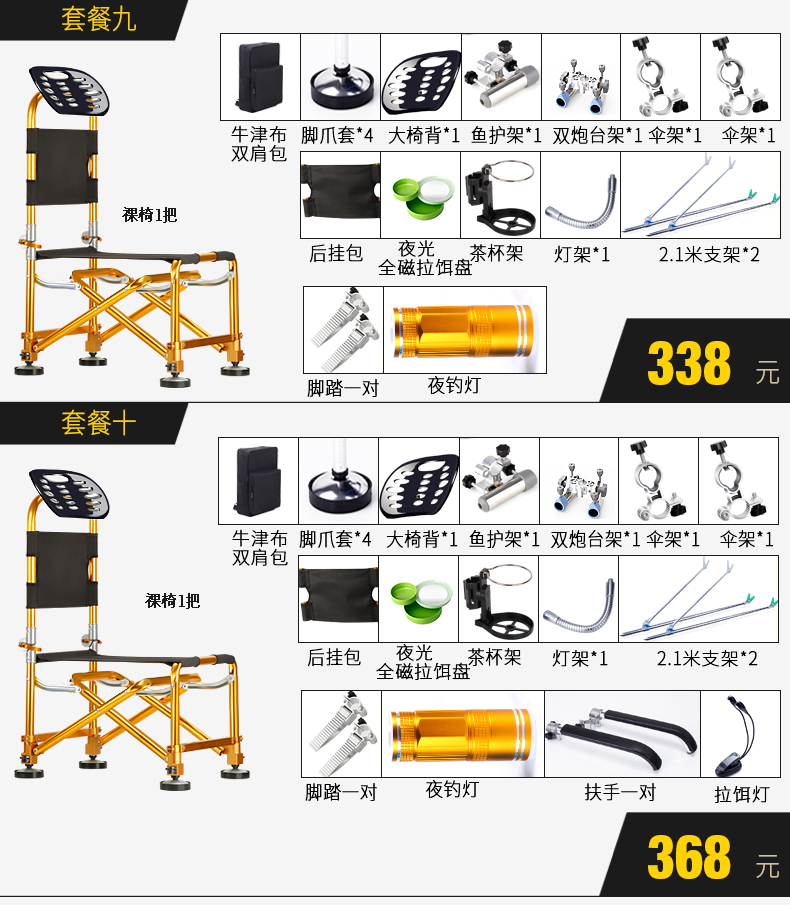 套餐九

裸椅1把

牛津布双肩包 脚爪套*4 大椅背*1 鱼护架*1 双炮台架*1 伞架*1 伞架*1

后挂包 夜光全磁拉饵盘 茶杯架 灯架*1 2.1米支架*2

脚踏一对 夜钓灯

338 元

套餐十

裸椅1把

牛津布双肩包 脚爪套*4 大椅背*1 鱼护架*1 双炮台架*1 伞架*1 伞架*1

后挂包 夜光全磁拉饵盘 茶杯架 灯架*1 2.1米支架*2

脚踏一对 夜钓灯 扶手一对 拉饵灯

368 元