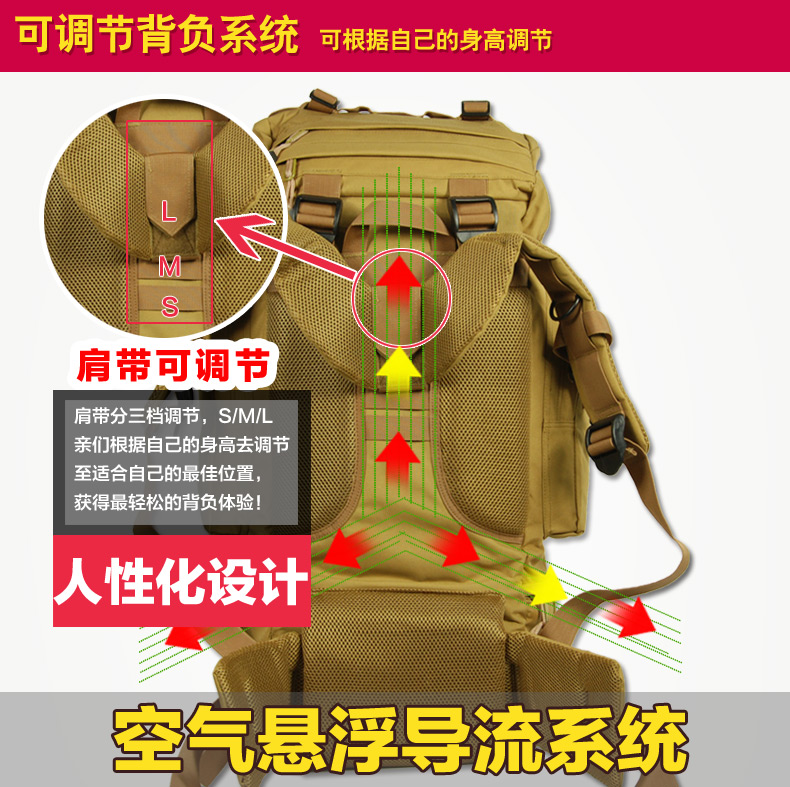 可调节背负系统 可根据自己的身高调节

L
M
S

肩带可调节

肩带分三档调节，S/M/L
亲们根据自己的身高去调节
至适合自己的最佳位置，
获得最轻松的背负体验！

人性化设计

空气悬浮导流系统