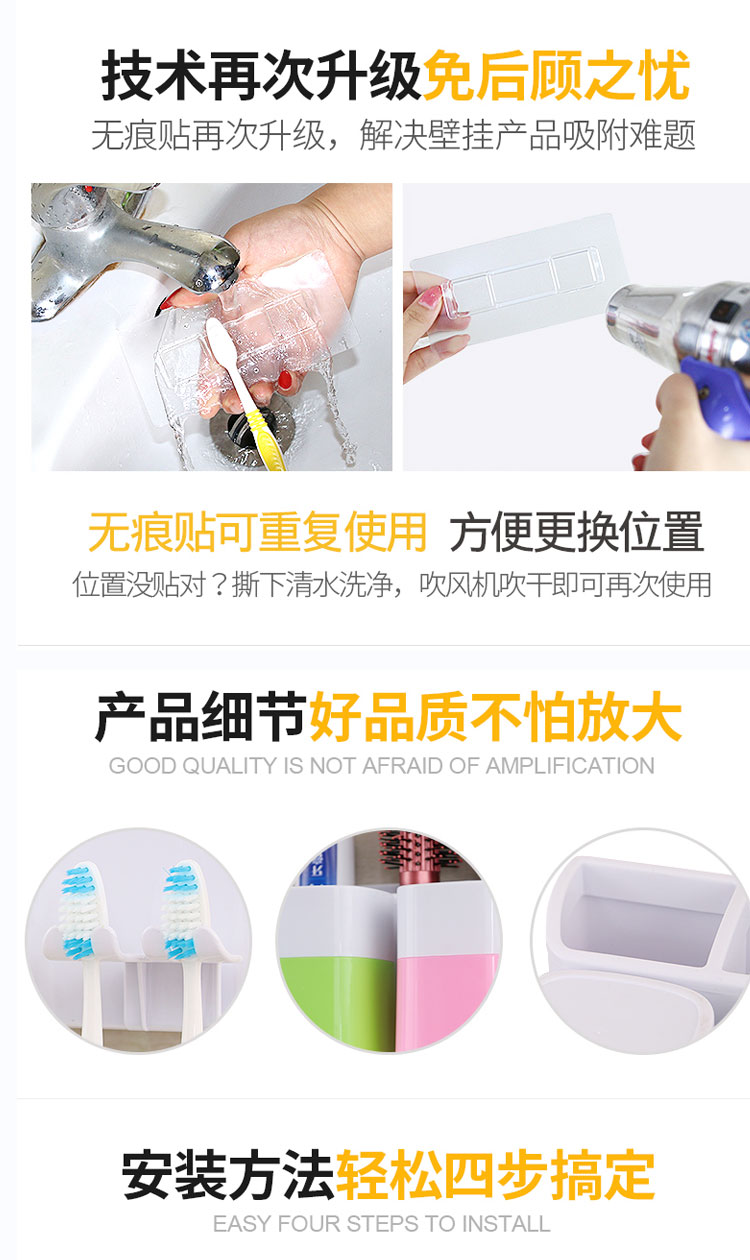 技术再次升级免后顾之忧
无痕贴再次升级，解决壁挂产品吸附难题

无痕贴可重复使用 方便更换位置
位置没贴对？撕下清水洗净，吹风机吹干即可再次使用

产品细节好品质不怕放大
GOOD QUALITY IS NOT AFRAID OF AMPLIFICATION

安装方法轻松四步搞定
EASY FOUR STEPS TO INSTALL