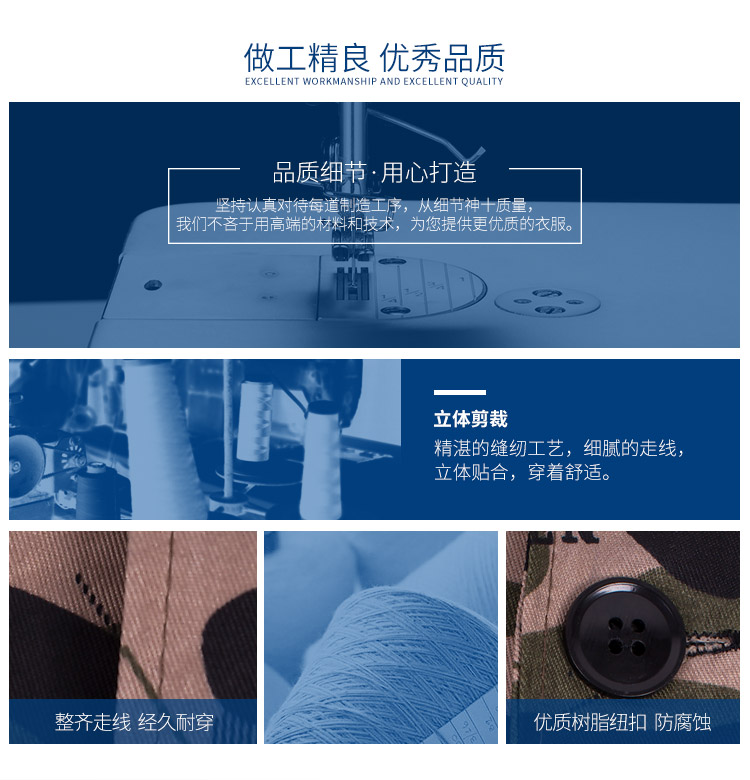 做工精良 优秀品质
EXCELLENT WORKMANSHIP AND EXCELLENT QUALITY

品质细节·用心打造

坚持认真对待每道制造工序，从细节神十质量，
我们不吝于用高端的材料和技术，为您提供更优质的衣服。

立体剪裁

精湛的缝纫工艺，细腻的走线，
立体贴合，穿着舒适。

整齐走线 经久耐穿

优质树脂纽扣 防腐蚀