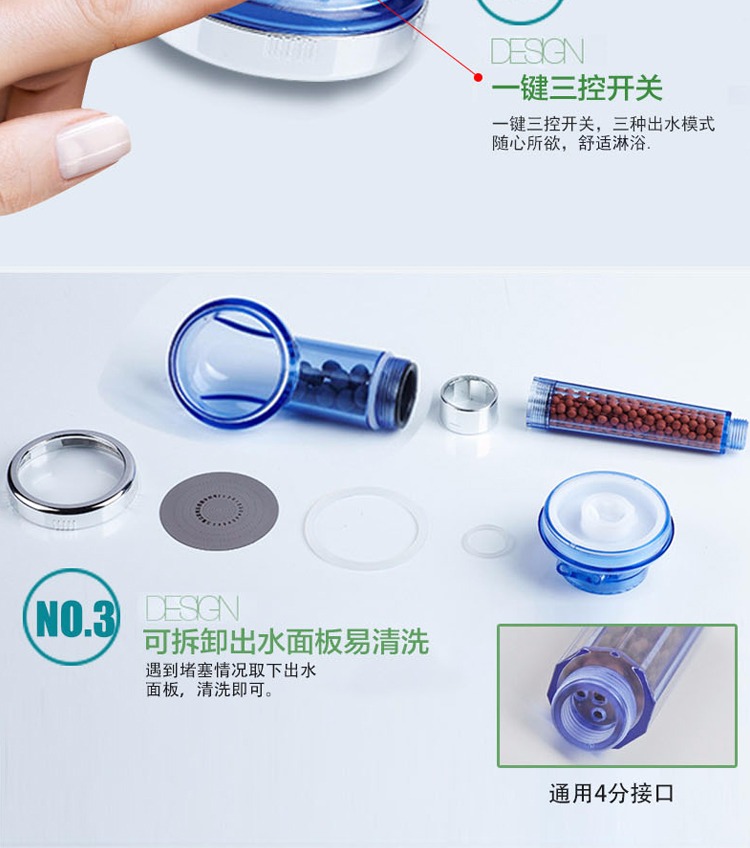 DESIGN
一键三控开关
一键三控开关，三种出水模式随心所欲，舒适淋浴.

NO.3
DESIGN
可拆卸出水面板易清洗
遇到堵塞情况取下出水面板，清洗即可。

通用4分接口