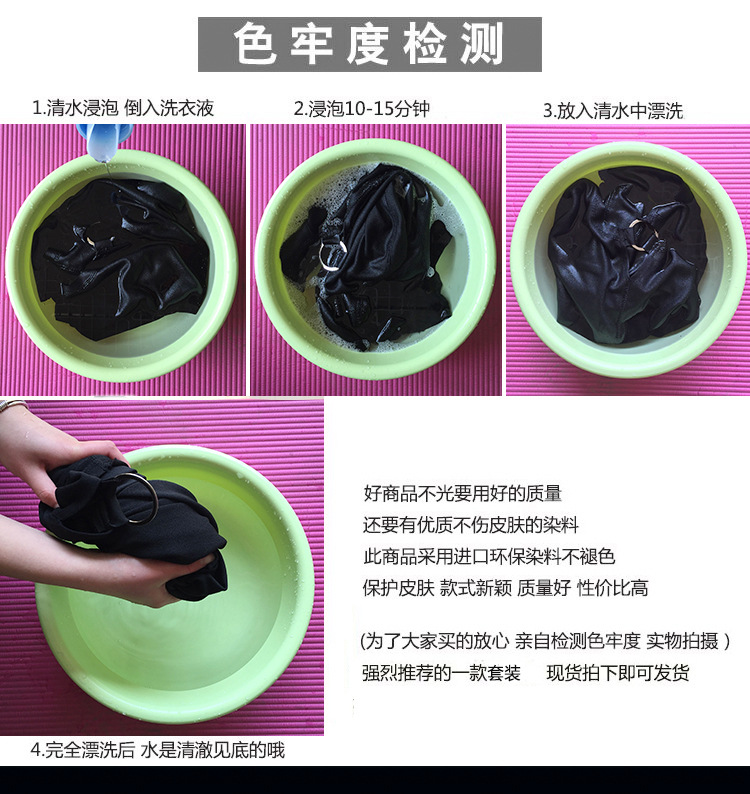 色牢度检测

1.清水浸泡 倒入洗衣液

2.浸泡10-15分钟

3.放入清水中漂洗

好商品不光要用好的质量
还要有优质不伤皮肤的染料
此商品采用进口环保染料不褪色
保护皮肤 款式新颖 质量好 性价比高

(为了大家买的放心 亲自检测色牢度 实物拍摄 )
强烈推荐的一款套装 现货拍下即可发货

4.完全漂洗后 水是清澈见底的哦