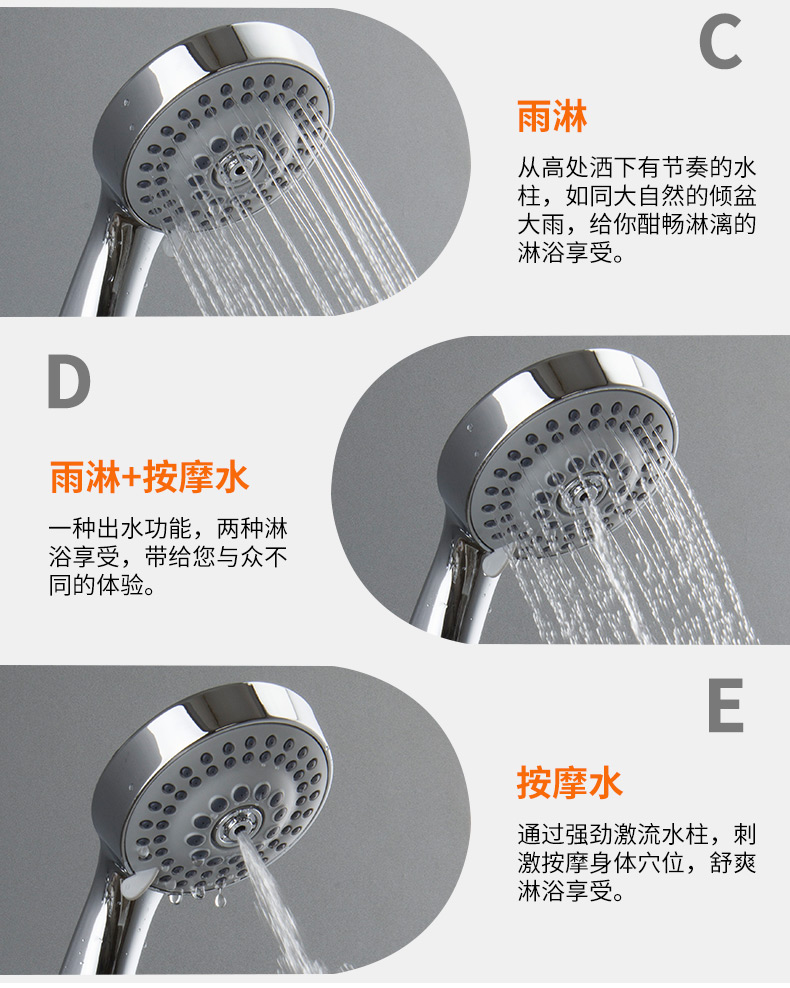 C

雨淋

从高处洒下有节奏的水柱，如同大自然的倾盆大雨，给你酣畅淋漓的淋浴享受。

D

雨淋+按摩水

一种出水功能，两种淋浴享受，带给您与众不同的体验。

E

按摩水

通过强劲激流水柱，刺激按摩身体穴位，舒爽淋浴享受。