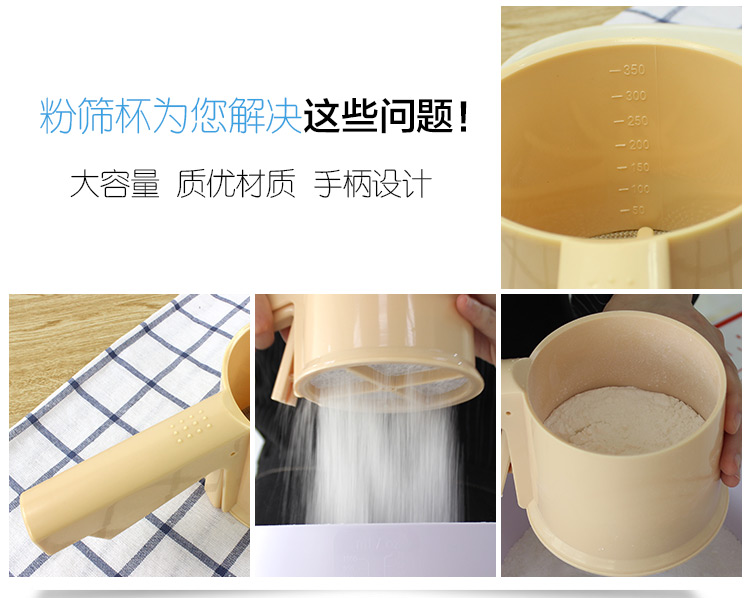 粉筛杯为您解决这些问题!

大容量 质优材质 手柄设计

350
300
250
200
150
100
50