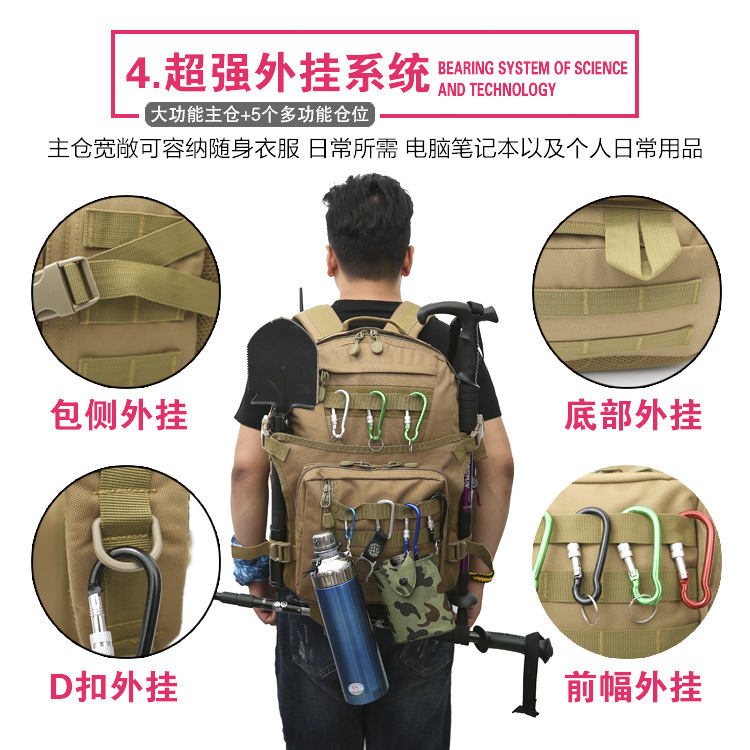 4.超强外挂系统 BEARING SYSTEM OF SCIENCE AND TECHNOLOGY

大功能主仓+5个多功能仓位

主仓宽敞可容纳随身衣服 日常所需 电脑笔记本以及个人日常用品

包侧外挂

底部外挂

D扣外挂

前幅外挂