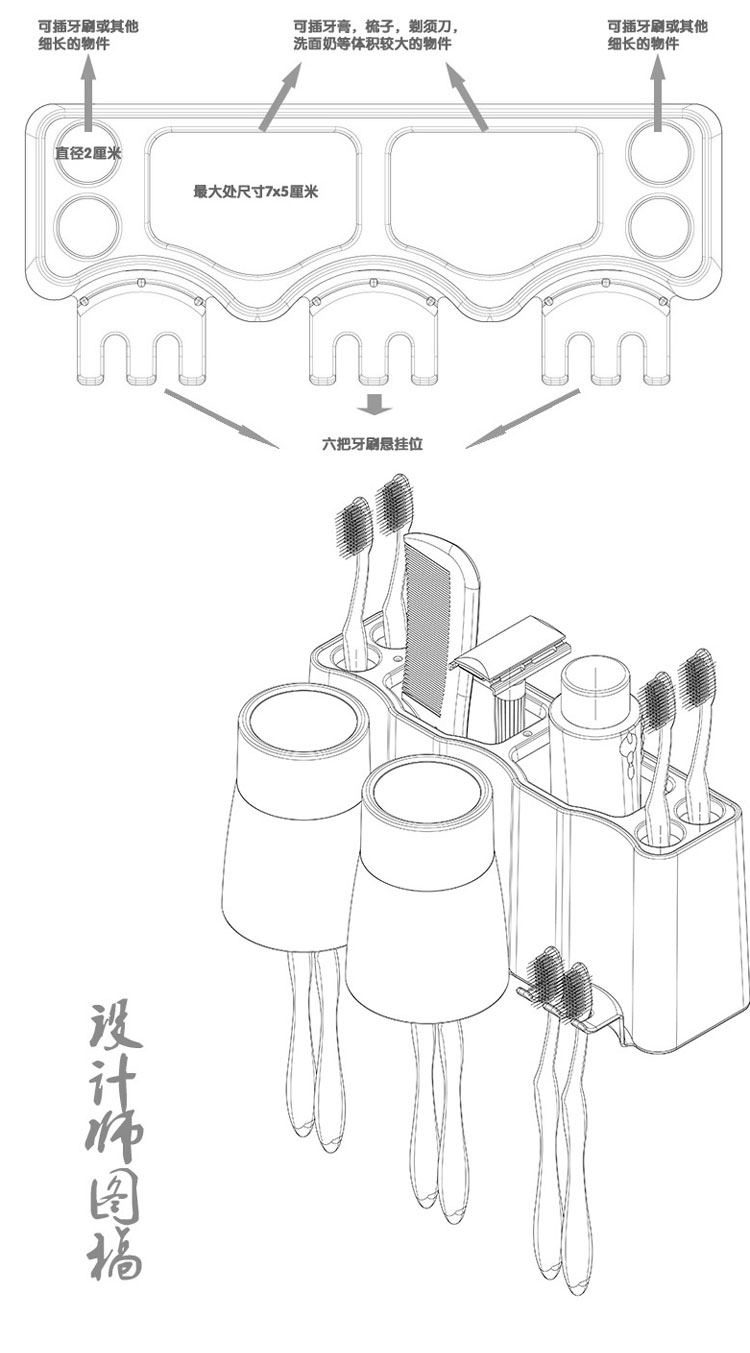 可插牙刷或其他细长的物件

可插牙膏，梳子，剃须刀，洗面奶等体积较大的物件

可插牙刷或其他细长的物件

直径2厘米

最大处尺寸7x5厘米

六把牙刷悬挂位

设计师图稿