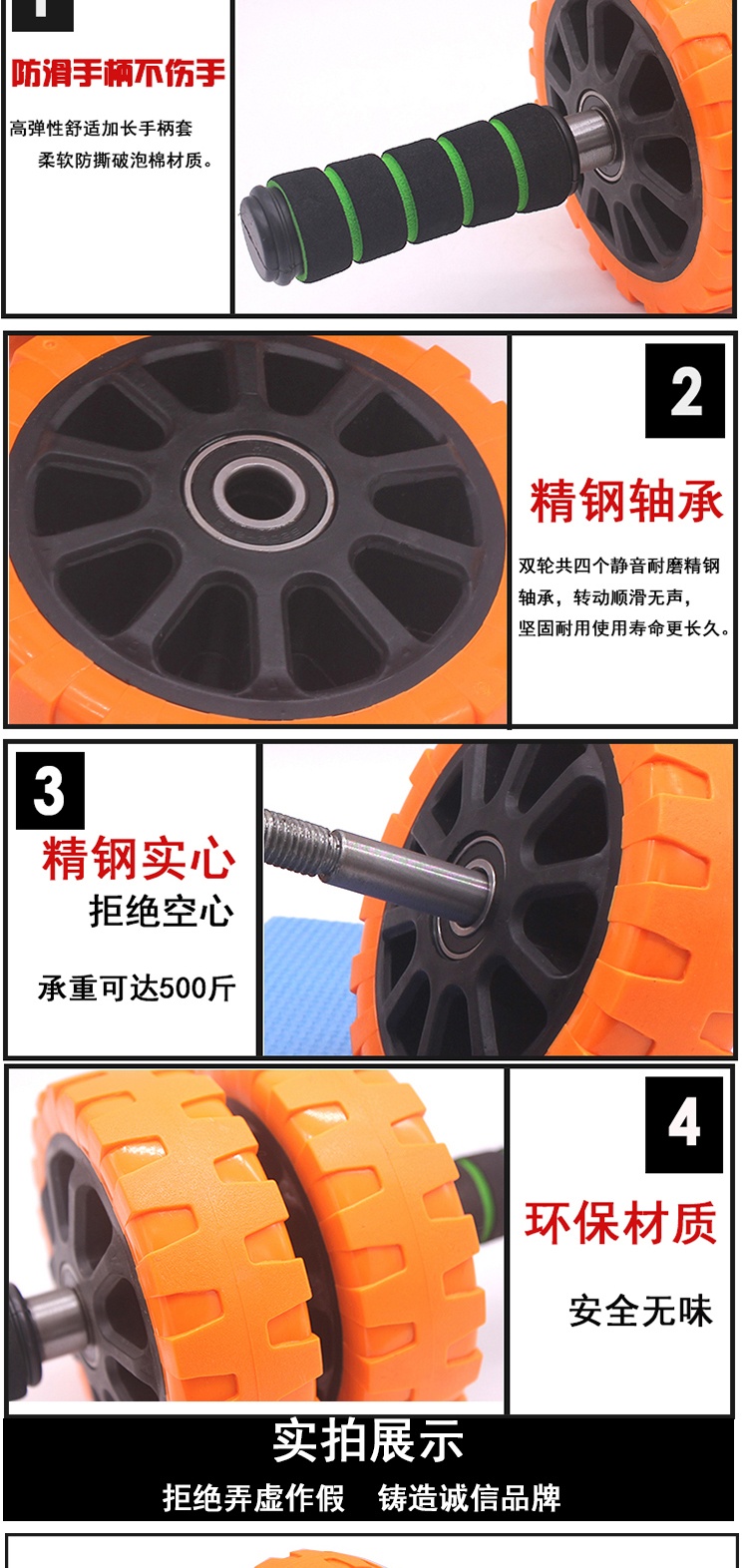 1

防滑手柄不伤手

高弹性舒适加长手柄套
柔软防撕破泡棉材质。

2

精钢轴承

双轮共四个静音耐磨精钢轴承，转动顺滑无声，坚固耐用使用寿命更长久。

3

精钢实心
拒绝空心

承重可达500斤

4

环保材质

安全无味

实拍展示

拒绝弄虚作假　铸造诚信品牌