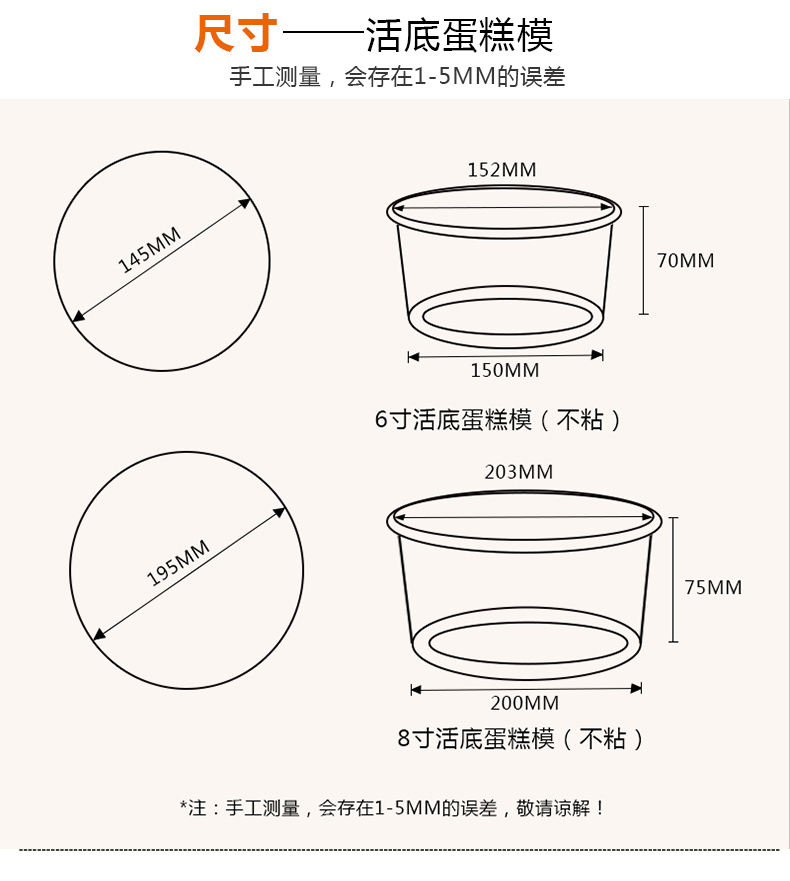 尺寸——活底蛋糕模

手工测量，会存在1-5MM的误差

145MM

152MM

70MM

150MM

6寸活底蛋糕模（不粘）

195MM

203MM

75MM

200MM

8寸活底蛋糕模（不粘）

*注：手工测量，会存在1-5MM的误差，敬请谅解！