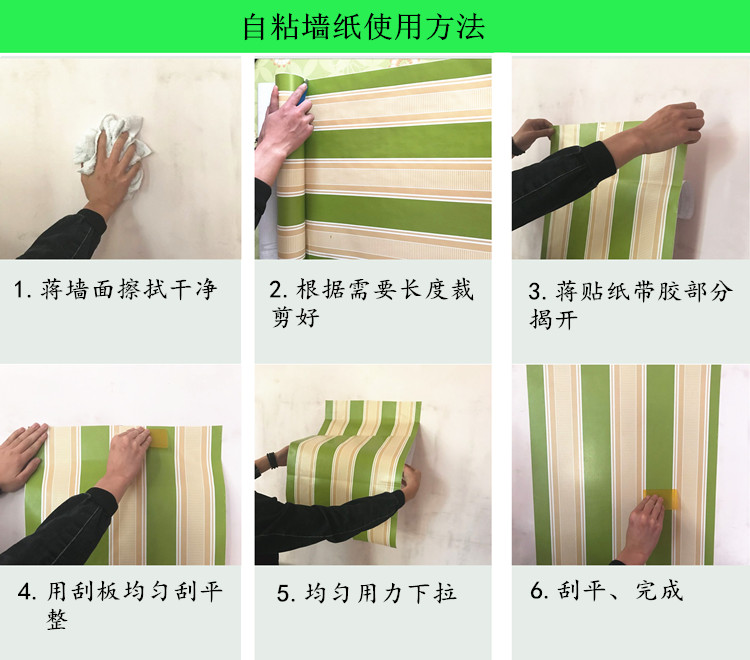 自粘墙纸使用方法

1. 蒋墙面擦拭干净

2. 根据需要长度裁剪好

3. 蒋贴纸带胶部分揭开

4. 用刮板均匀刮平整

5. 均匀用力下拉

6. 刮平、完成