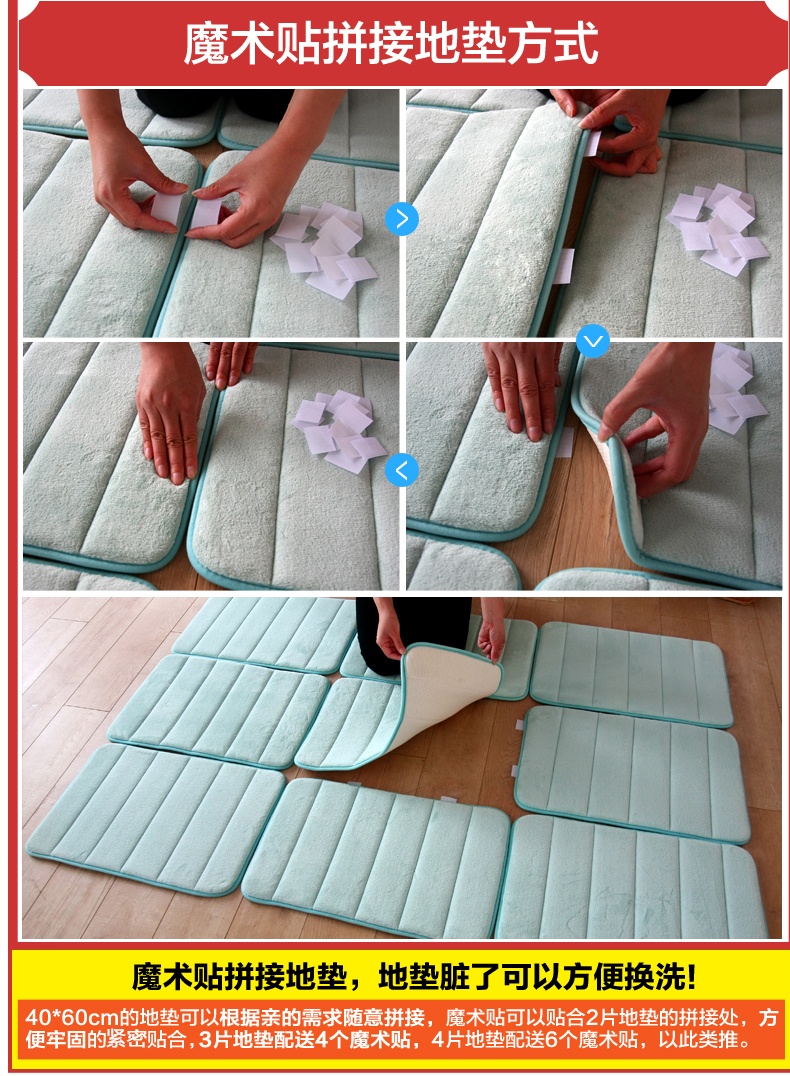 魔术贴拼接地垫方式

魔术贴拼接地垫，地垫脏了可以方便换洗!

40*60cm的地垫可以根据亲的需求随意拼接，魔术贴可以贴合2片地垫的拼接处，方便牢固的紧密贴合，3片地垫配送4个魔术贴，4片地垫配送6个魔术贴，以此类推。