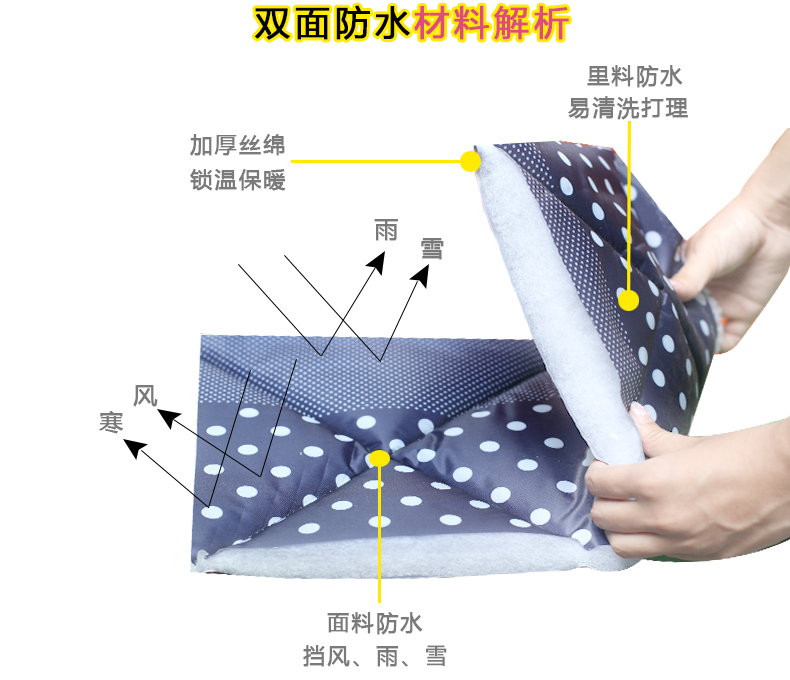 双面防水材料解析

里料防水
易清洗打理

加厚丝绵
锁温保暖

雨

雪

风

寒

面料防水
挡风、雨、雪