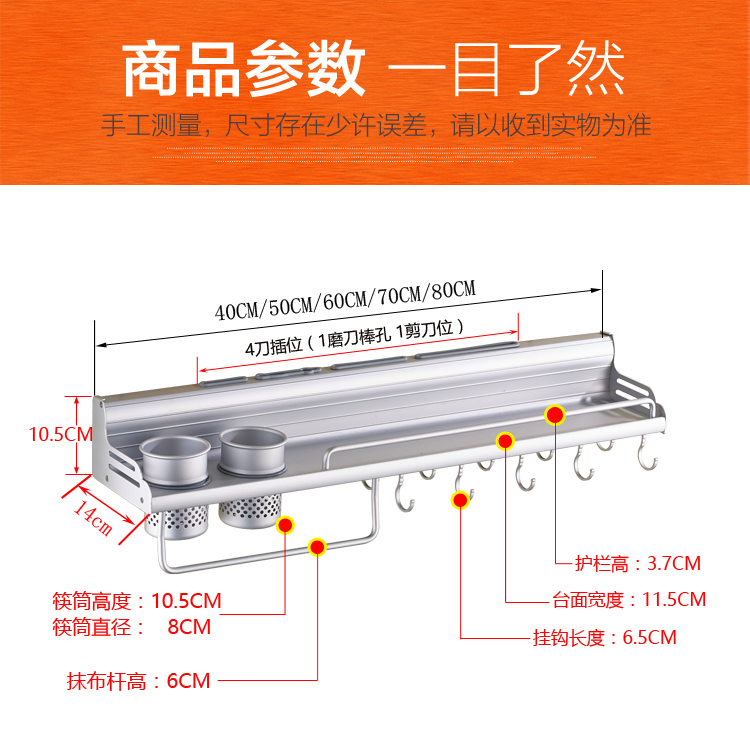 商品参数 一目了然

手工测量，尺寸存在少许误差，请以收到实物为准

40CM/50CM/60CM/70CM/80CM

4刀插位（1磨刀棒孔 1剪刀位）

10.5CM

14cm

护栏高：3.7CM

台面宽度：11.5CM

挂钩长度：6.5CM

筷筒高度：10.5CM
筷筒直径： 8CM

抹布杆高：6CM