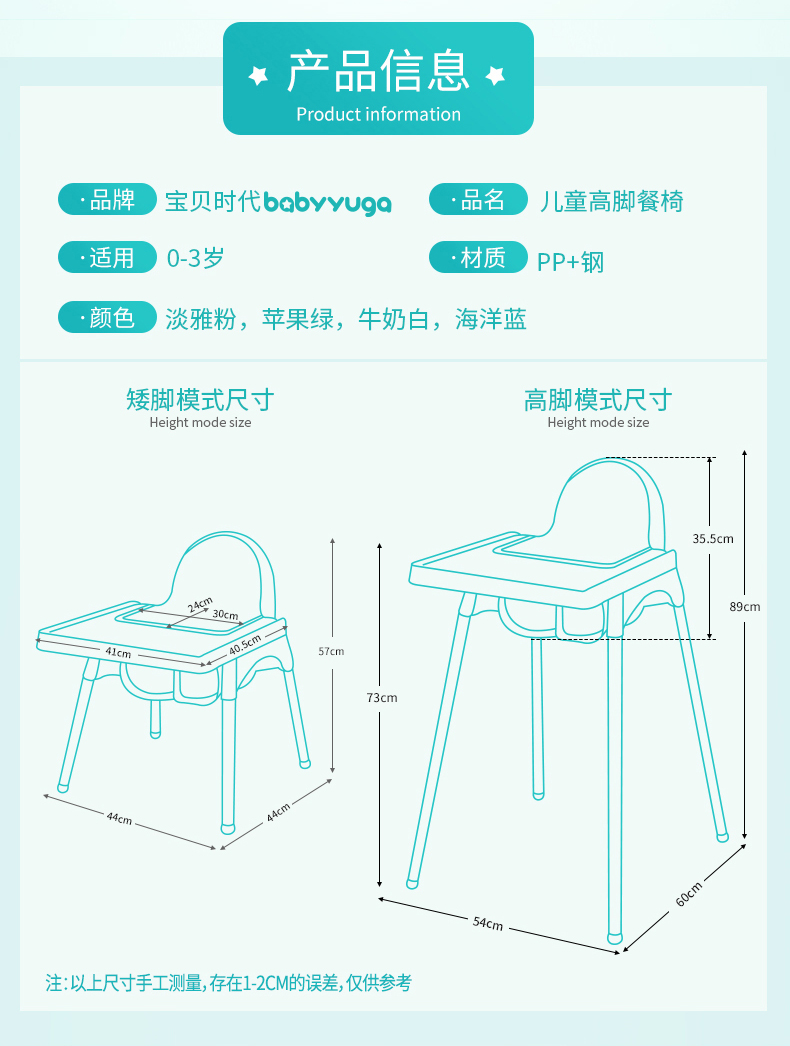 产品信息
Product information

·品牌 宝贝时代babyyuga
·品名 儿童高脚餐椅
·适用 0-3岁
·材质 PP+钢
·颜色 淡雅粉，苹果绿，牛奶白，海洋蓝

矮脚模式尺寸
Height mode size

24cm
30cm
41cm
40.5cm
57cm
44cm
44cm

高脚模式尺寸
Height mode size

35.5cm
89cm
73cm
54cm
60cm

注：以上尺寸手工测量，存在1-2CM的误差，仅供参考