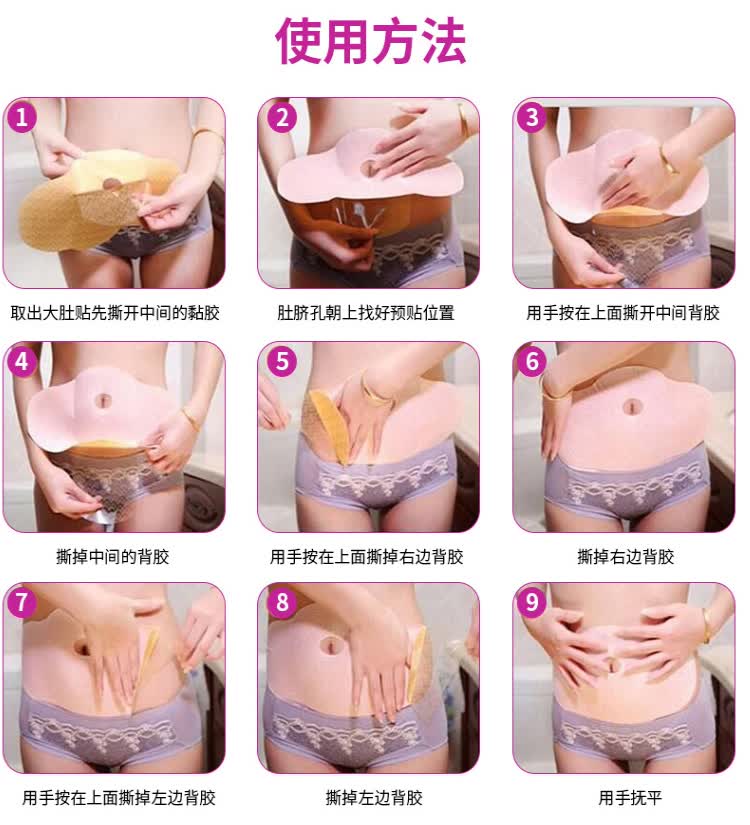 使用方法

1
取出大肚贴先撕开中间的黏胶

2
肚脐孔朝上找好预贴位置

3
用手按在上面撕开中间背胶

4
撕掉中间的背胶

5
用手按在上面撕掉右边背胶

6
撕掉右边背胶

7
用手按在上面撕掉左边背胶

8
撕掉左边背胶

9
用手抚平